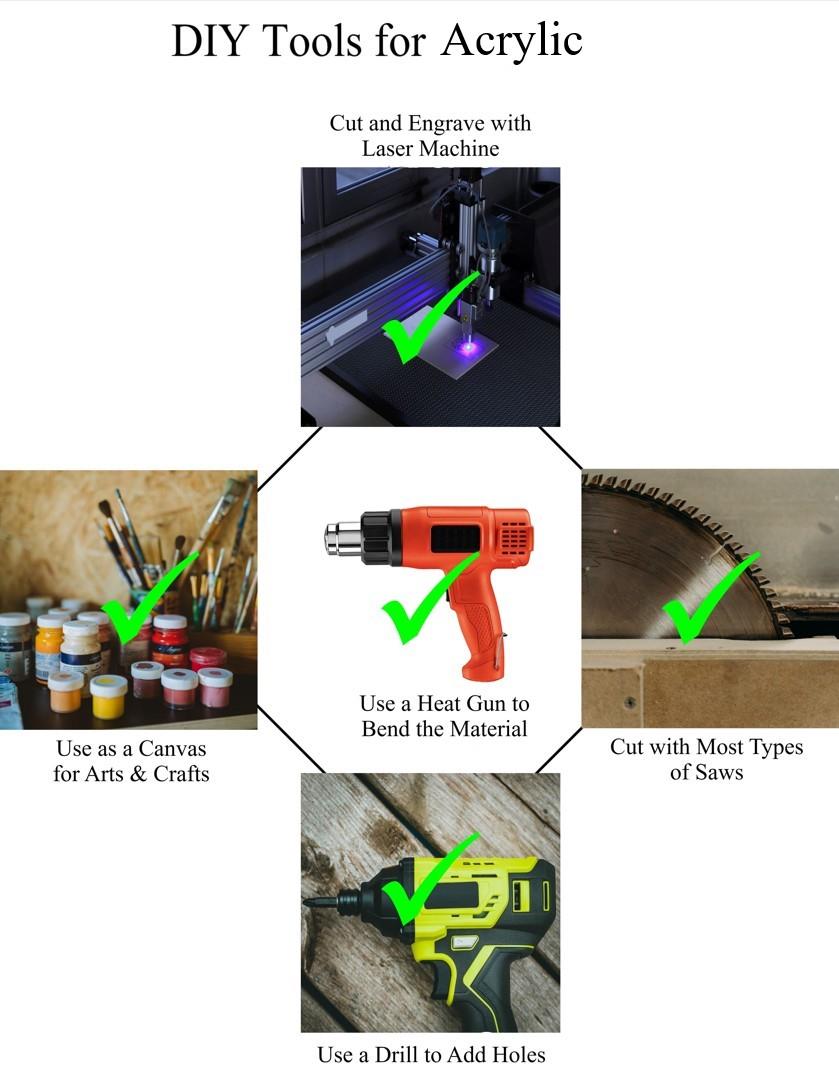 DIY Tools for Acrylic

Cut and Engrave with Laser Machine

Use as a Canvas for Arts & Crafts

Use a Heat Gun to Bend the Material

Cut with Most Types of Saws

Use a Drill to Add Holes