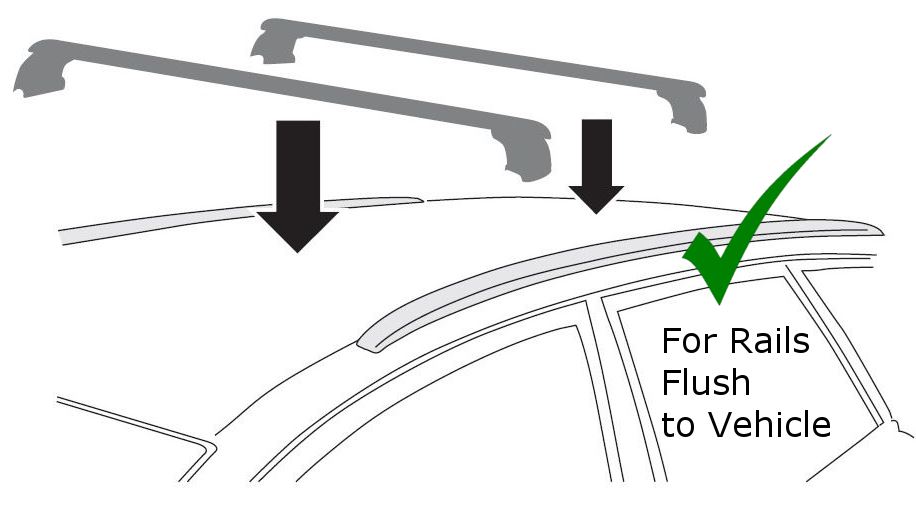 For Rails Flush to Vehicle