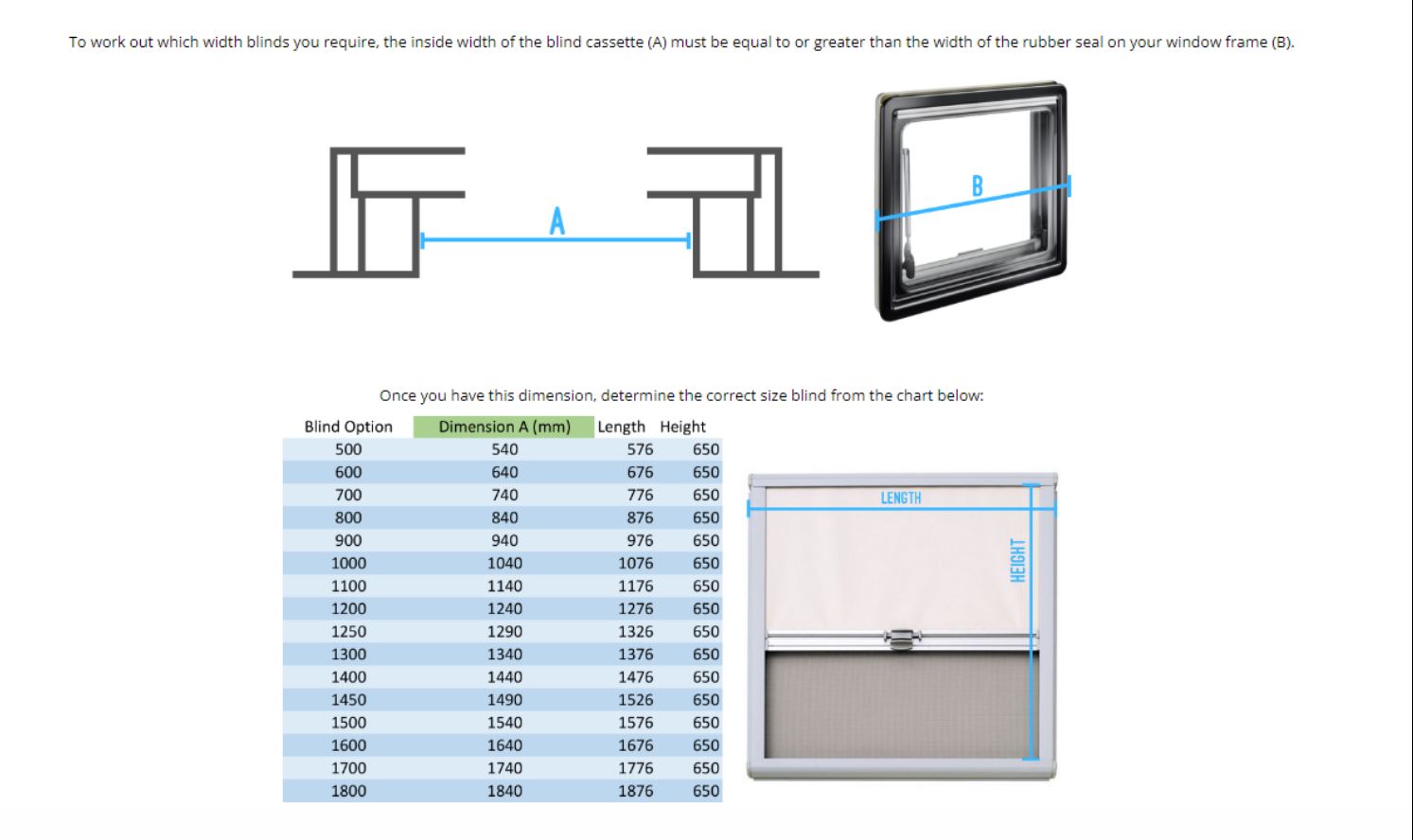 To work out which width blinds you require, the inside width of the blind cassette (A) must be equal to or greater than the width of the rubber seal on your window frame (B).

A

B

Once you have this dimension, determine the correct size blind from the chart below:

| Blind Option | Dimension A (mm) | Length | Height |
|---|---|---|---|
| 500 | 540 | 576 | 650 |
| 600 | 640 | 676 | 650 |
| 700 | 740 | 776 | 650 |
| 800 | 840 | 876 | 650 |
| 900 | 940 | 976 | 650 |
| 1000 | 1040 | 1076 | 650 |
| 1100 | 1140 | 1176 | 650 |
| 1200 | 1240 | 1276 | 650 |
| 1250 | 1290 | 1326 | 650 |
| 1300 | 1340 | 1376 | 650 |
| 1400 | 1440 | 1476 | 650 |
| 1450 | 1490 | 1526 | 650 |
| 1500 | 1540 | 1576 | 650 |
| 1600 | 1640 | 1676 | 650 |
| 1700 | 1740 | 1776 | 650 |
| 1800 | 1840 | 1876 | 650 |

LENGTH

HEIGHT