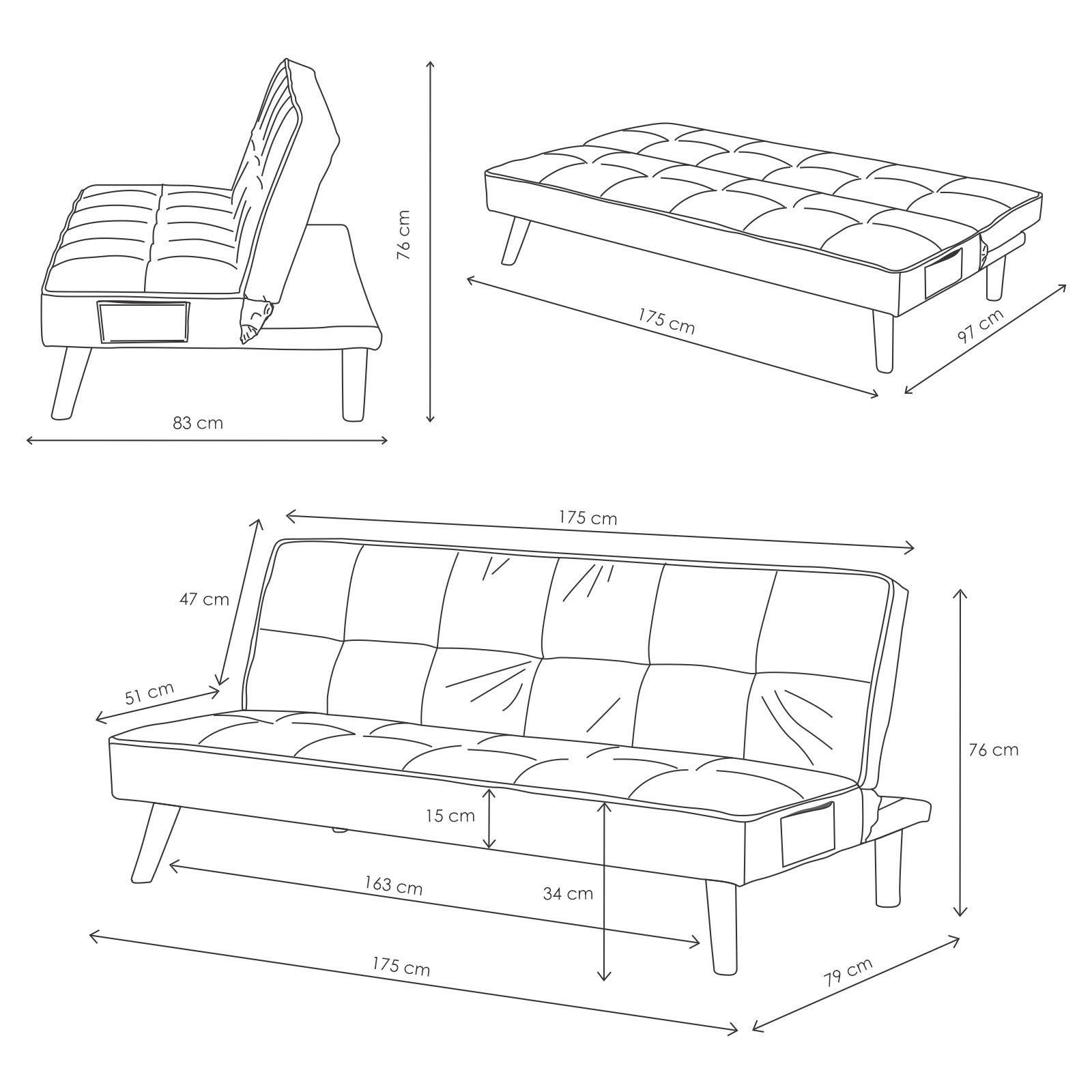 76 cm

83 cm

175 cm

97 cm

175 cm

47 cm

51 cm

76 cm

15 cm

163 cm

34 cm

175 cm

79 cm