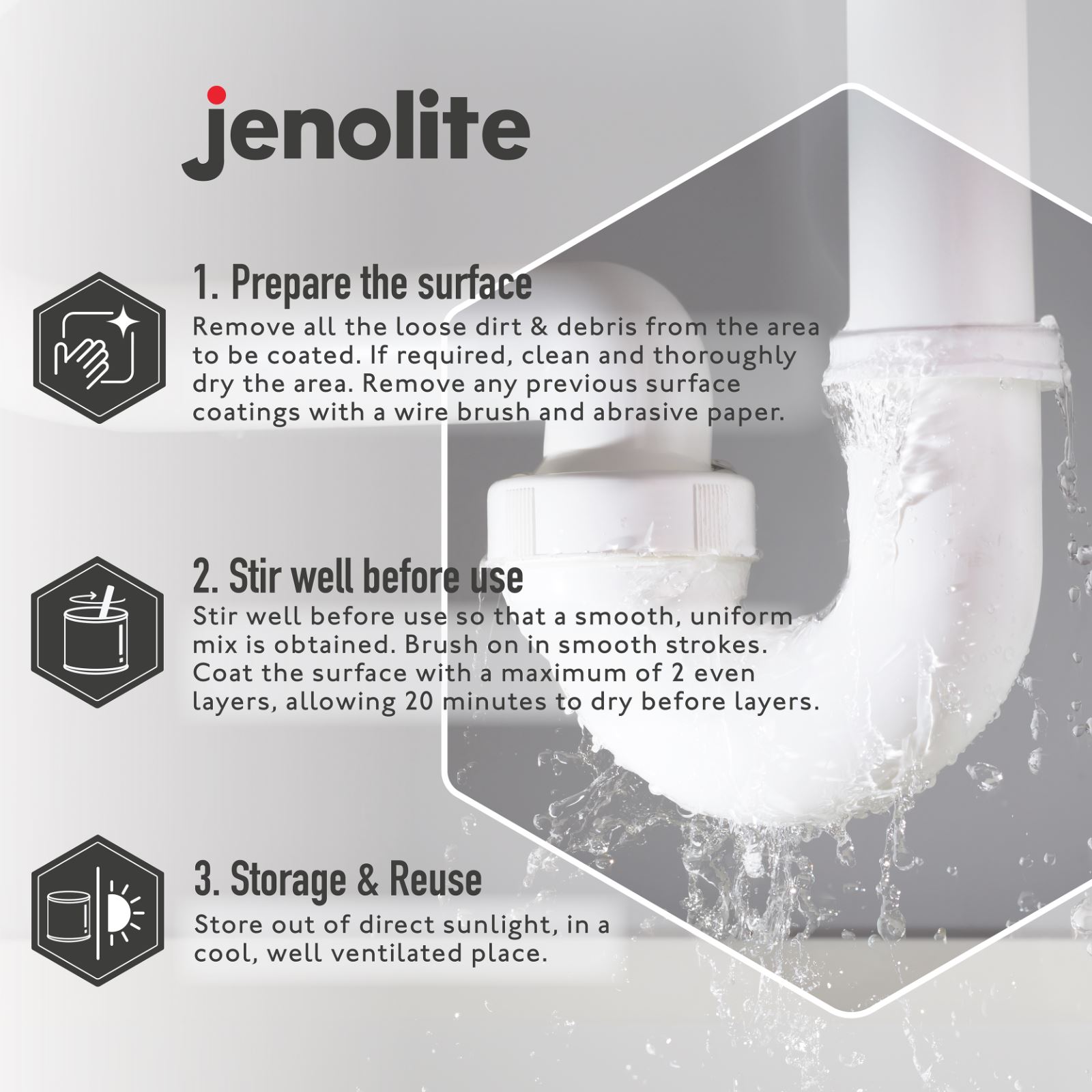 jenolite

1. Prepare the surface
Remove all the loose dirt & debris from the area to be coated. If required, clean and thoroughly dry the area. Remove any previous surface coatings with a wire brush and abrasive paper.

2. Stir well before use
Stir well before use so that a smooth, uniform mix is obtained. Brush on in smooth strokes. Coat the surface with a maximum of 2 even layers, allowing 20 minutes to dry before layers.

3. Storage & Reuse
Store out of direct sunlight, in a cool, well ventilated place.