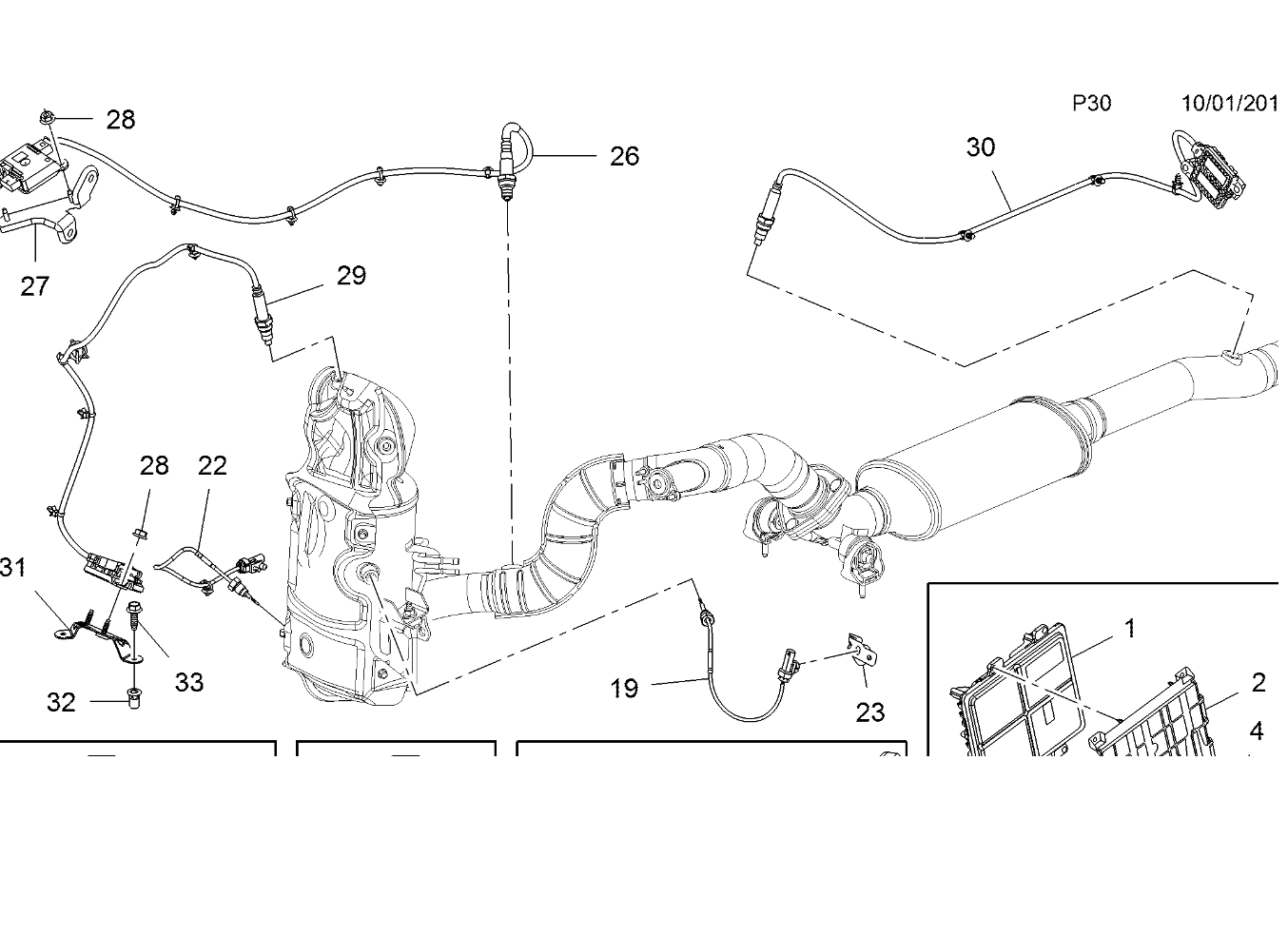 P30
10/01/201
28
26
30
27
29
28
22
31
33
32
19
23
1
2
4