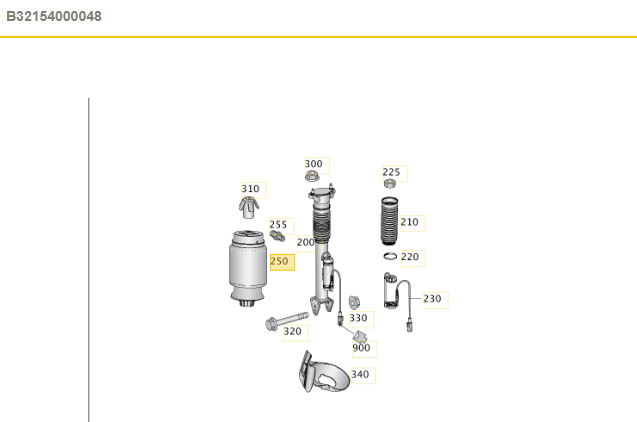 B32154000048

300
225
310
255
210
200
220
250
230
330
320
900
340