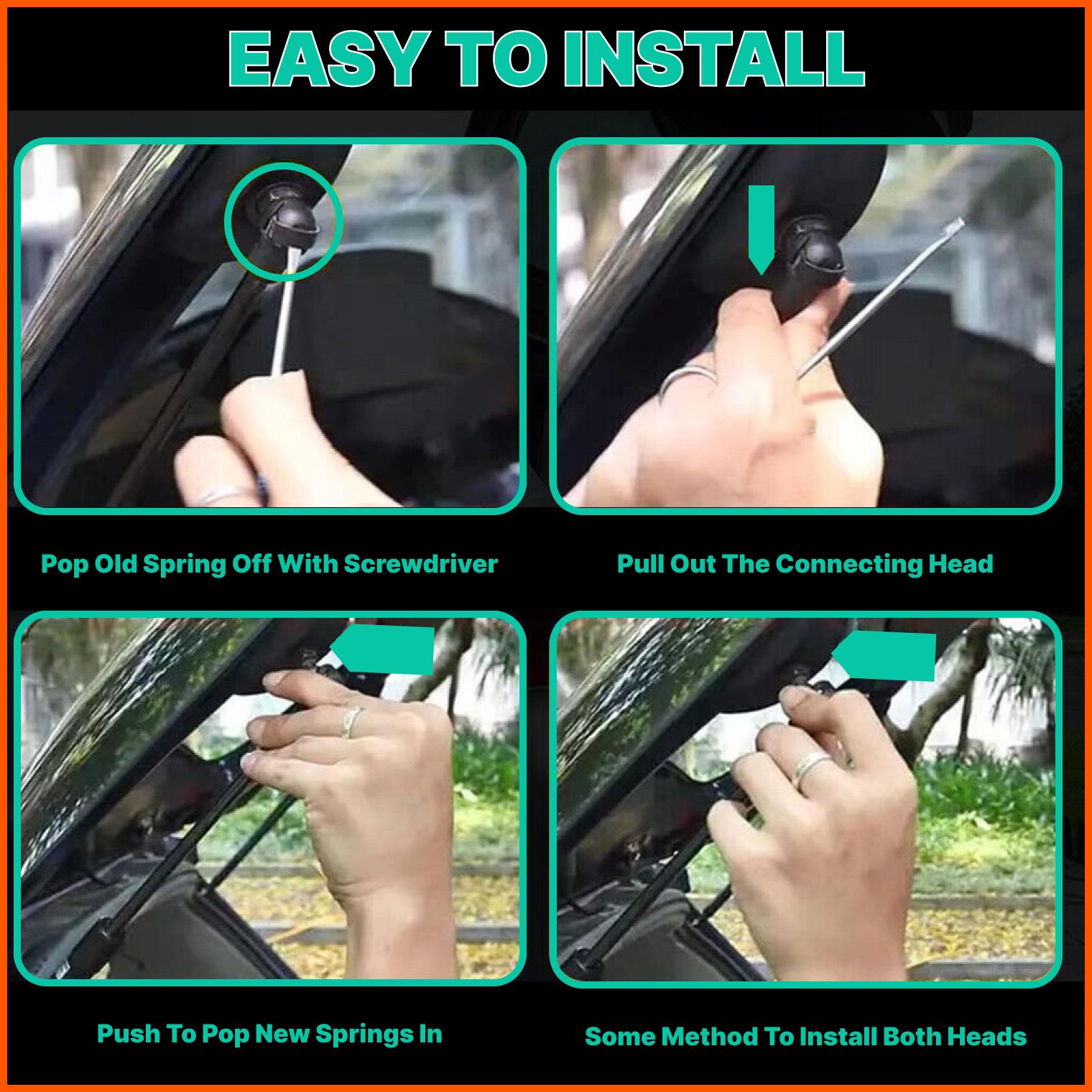 EASY TO INSTALL

Pop Old Spring Off With Screwdriver

Pull Out The Connecting Head

Push To Pop New Springs In

Some Method To Install Both Heads