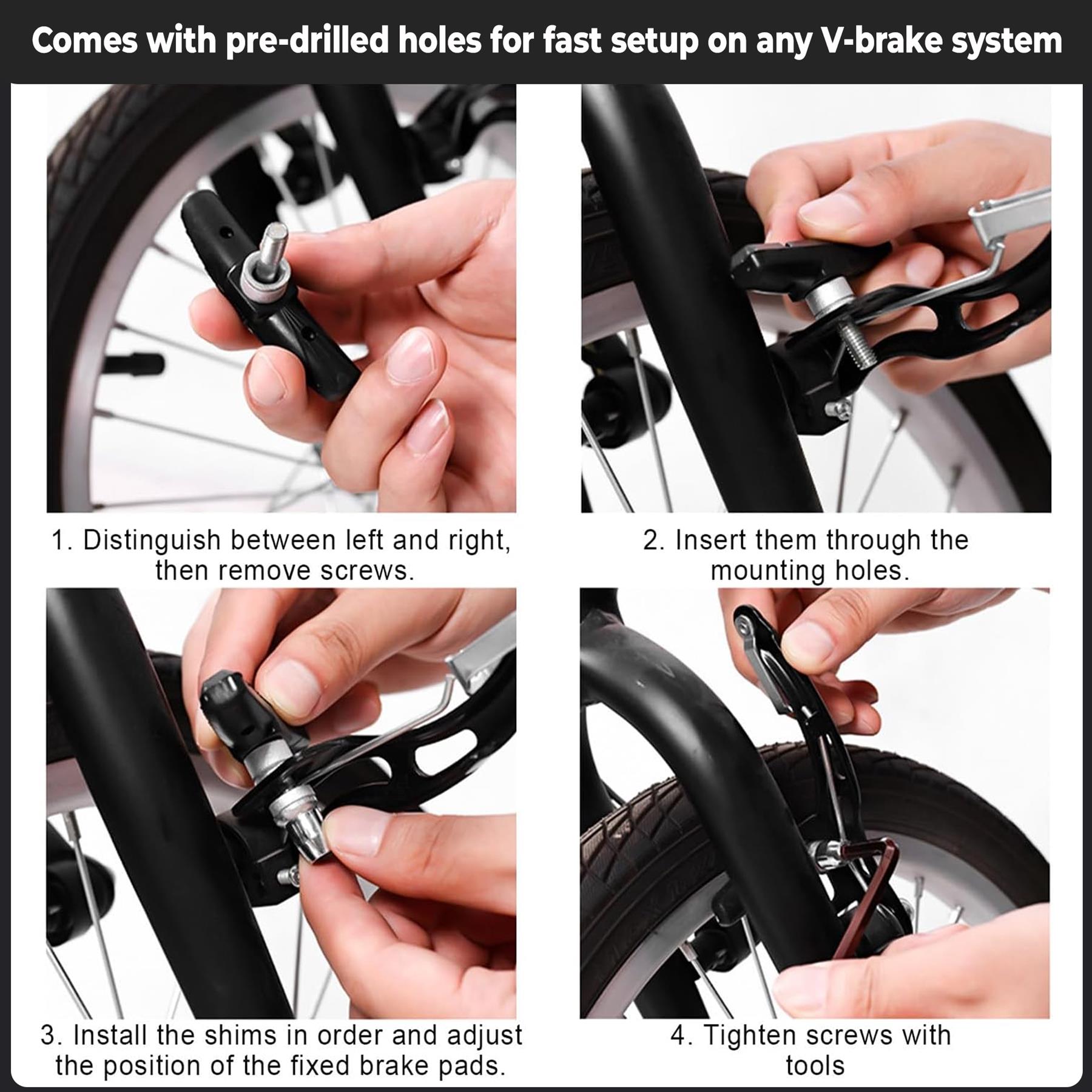 Comes with pre-drilled holes for fast setup on any V-brake system

1. Distinguish between left and right, then remove screws.

2. Insert them through the mounting holes.

3. Install the shims in order and adjust the position of the fixed brake pads.

4. Tighten screws with tools