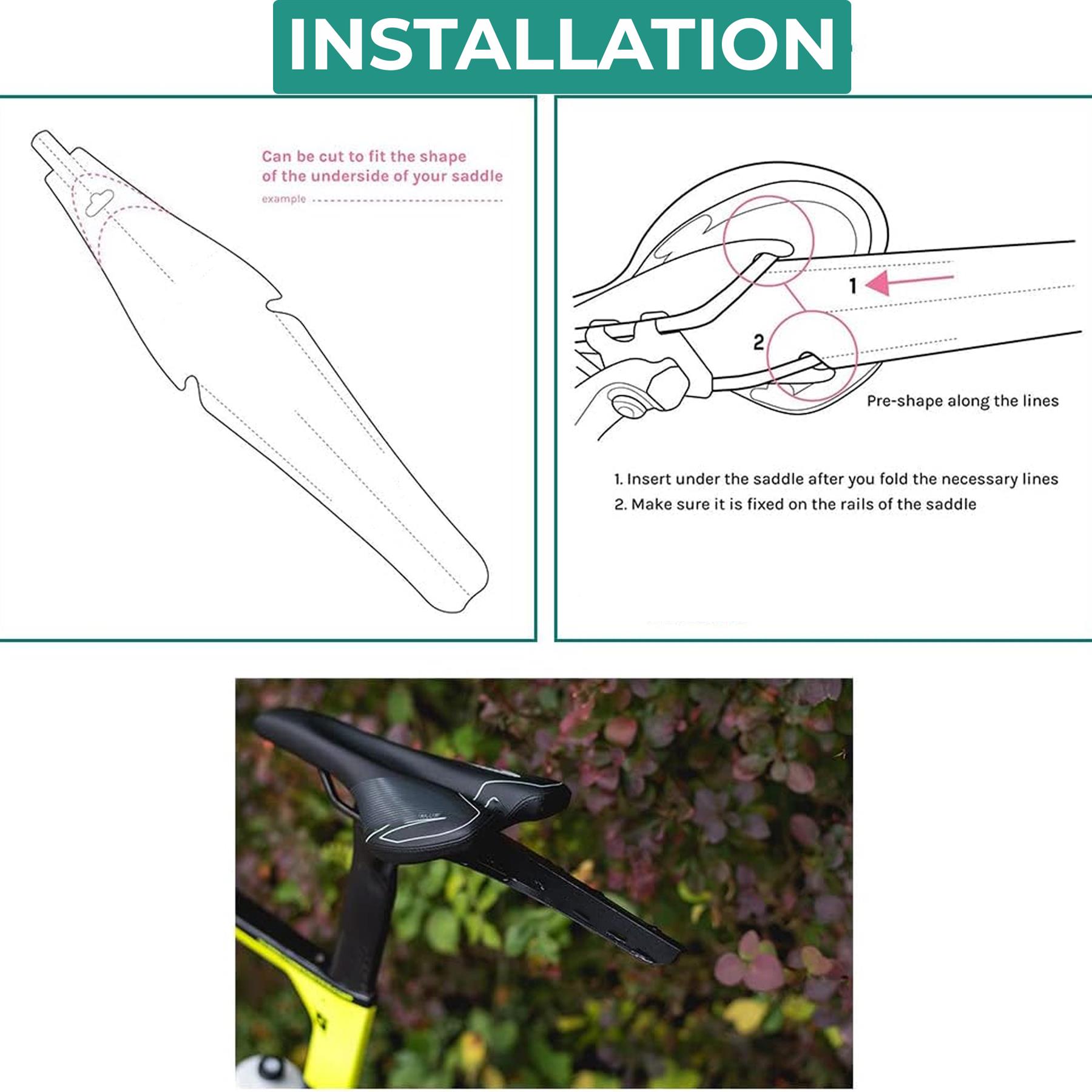 INSTALLATION

Can be cut to fit the shape of the underside of your saddle

example

1

2

Pre-shape along the lines

1. Insert under the saddle after you fold the necessary lines
2. Make sure it is fixed on the rails of the saddle