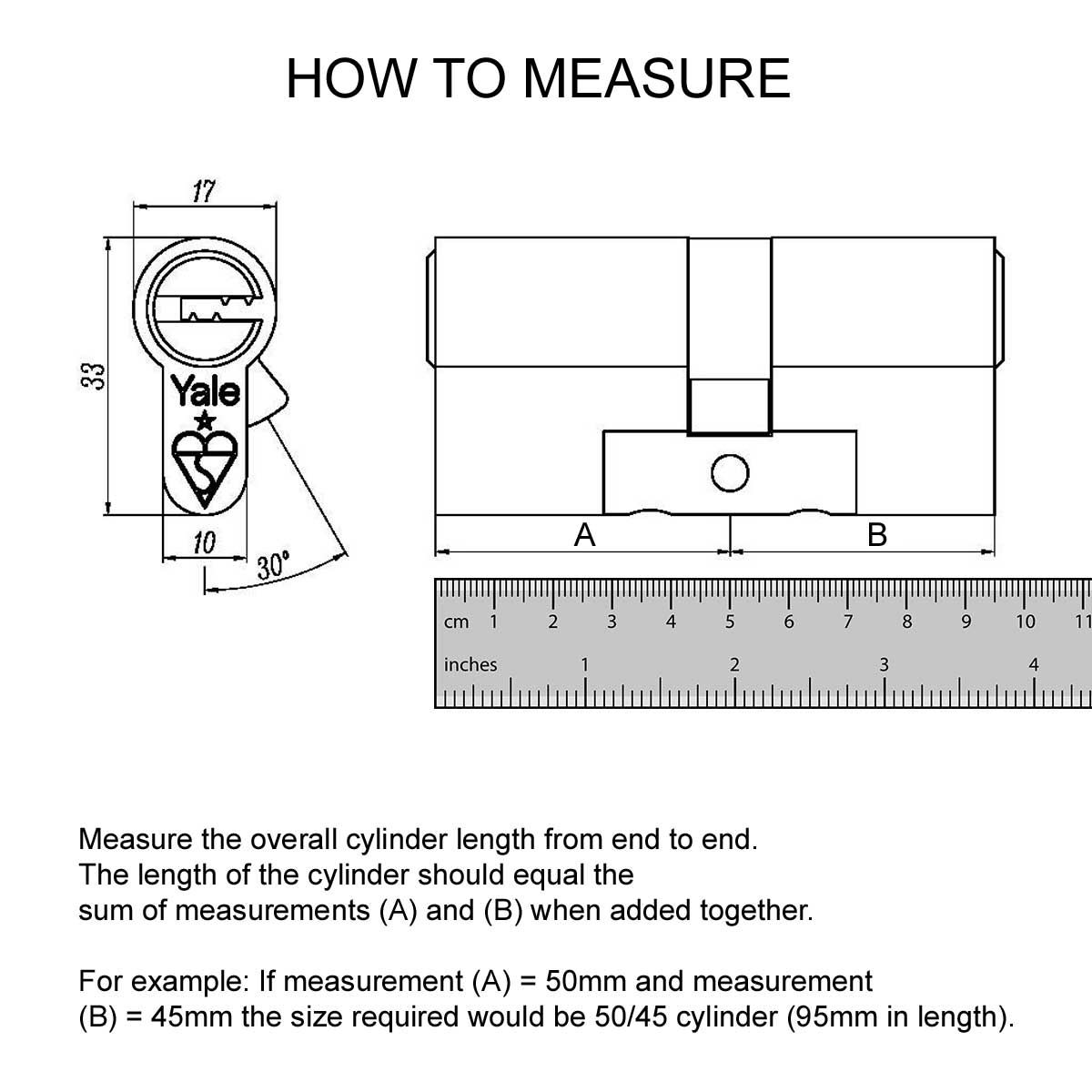 HOW TO MEASURE

17

33

Yale

10

30°

A

B

cm 1 2 3 4 5 6 7 8 9 10 11

inches 1 2 3 4

Measure the overall cylinder length from end to end.
The length of the cylinder should equal the
sum of measurements (A) and (B) when added together.

For example: If measurement (A) = 50mm and measurement
(B) = 45mm the size required would be 50/45 cylinder (95mm in length).