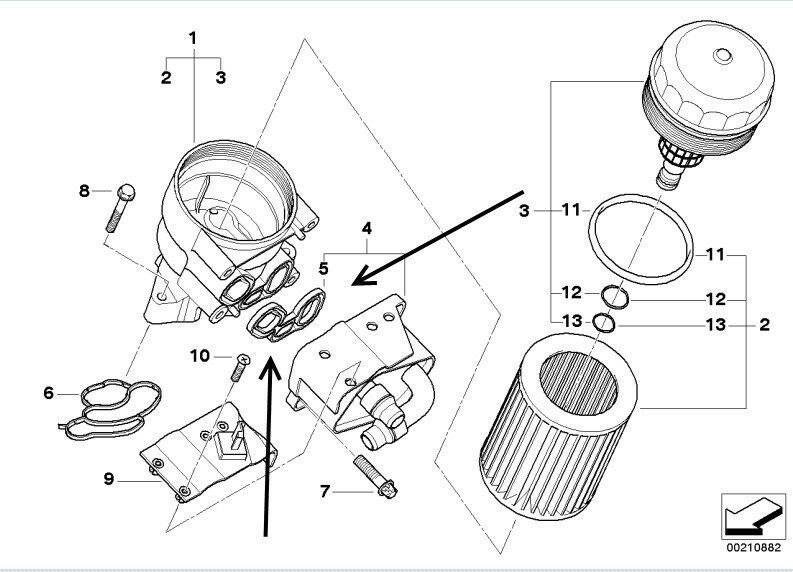 1
2 3
8
4
5
10
6
9
7
3 11
11
12 12
13 13 2
00210882