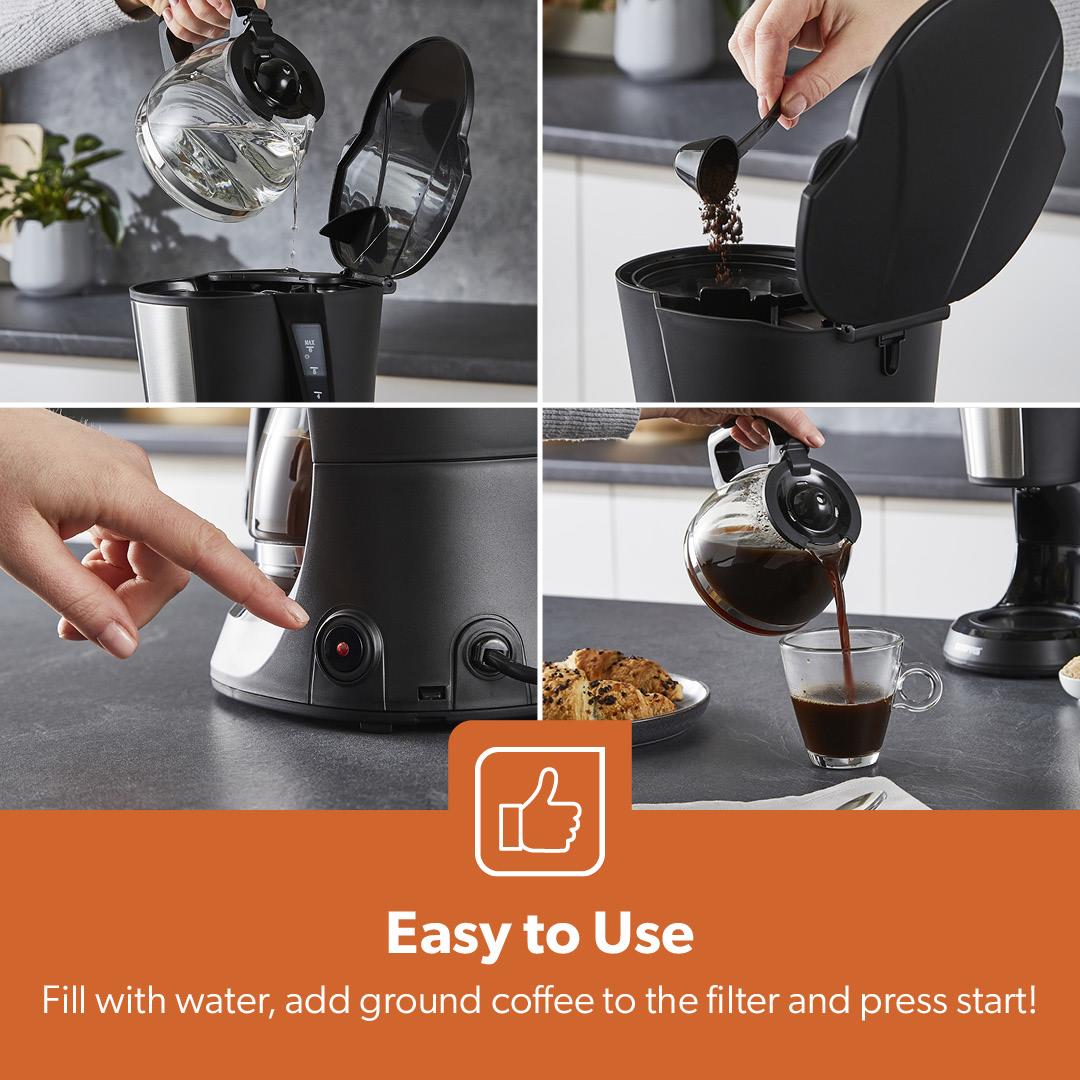 MAX
6
4

Easy to Use

Fill with water, add ground coffee to the filter and press start!