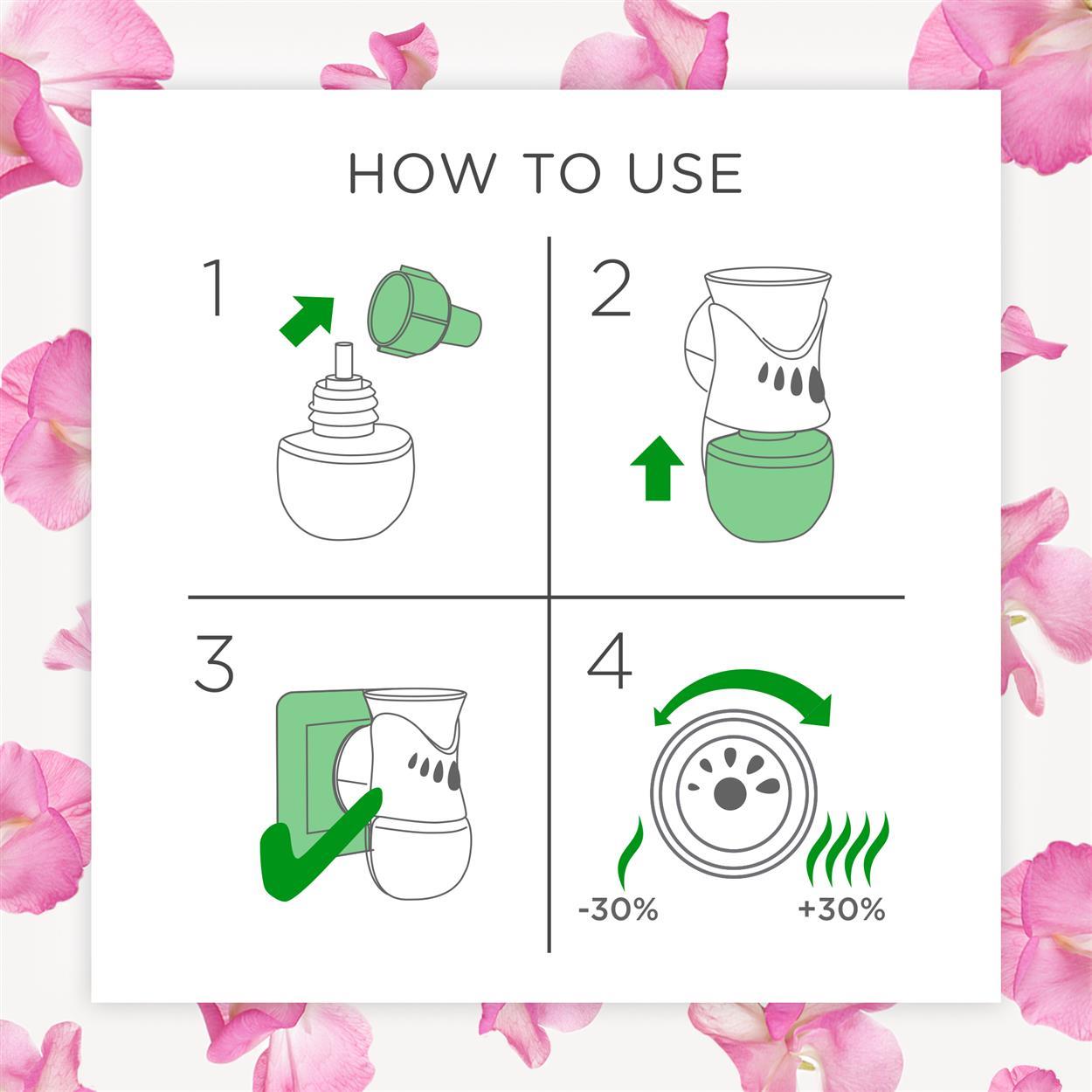 HOW TO USE

1

2

3

4

-30%

+30%