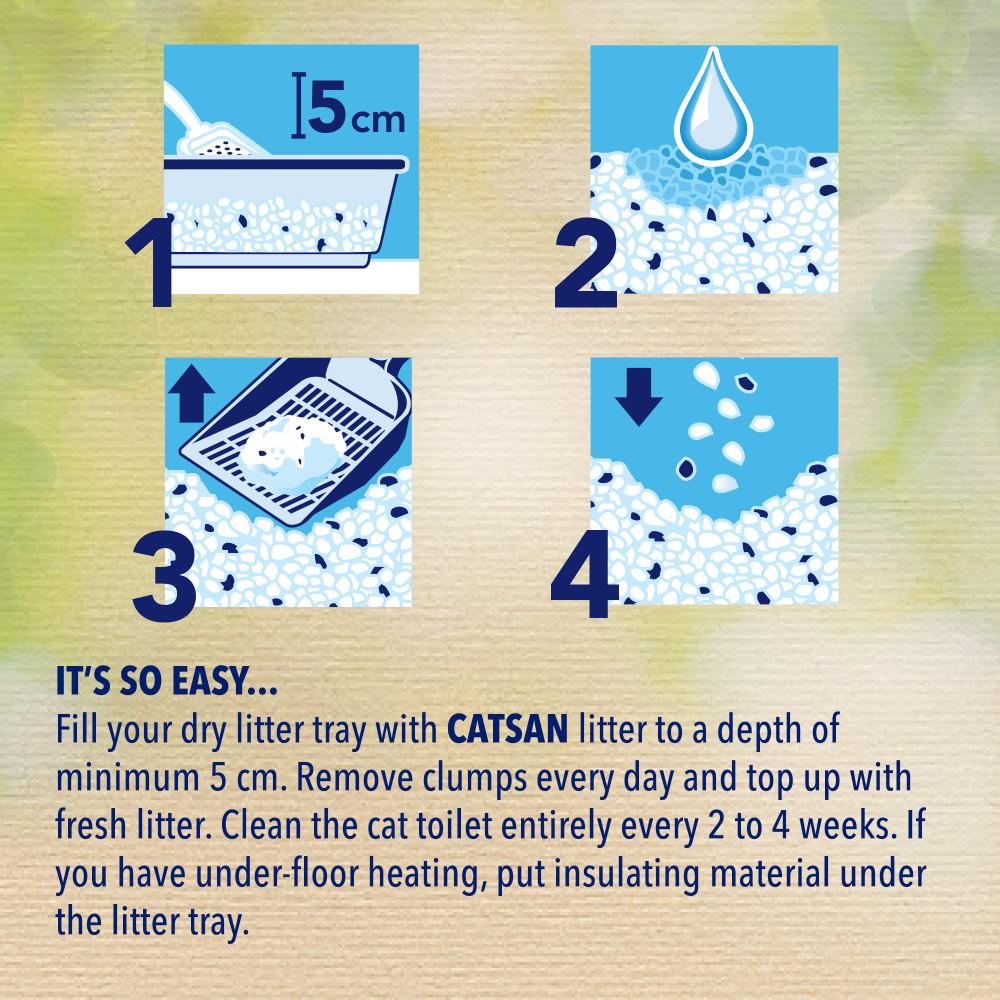 5cm

1

2

3

4

IT'S SO EASY...
Fill your dry litter tray with CATSAN litter to a depth of minimum 5 cm. Remove clumps every day and top up with fresh litter. Clean the cat toilet entirely every 2 to 4 weeks. If you have under-floor heating, put insulating material under the litter tray.