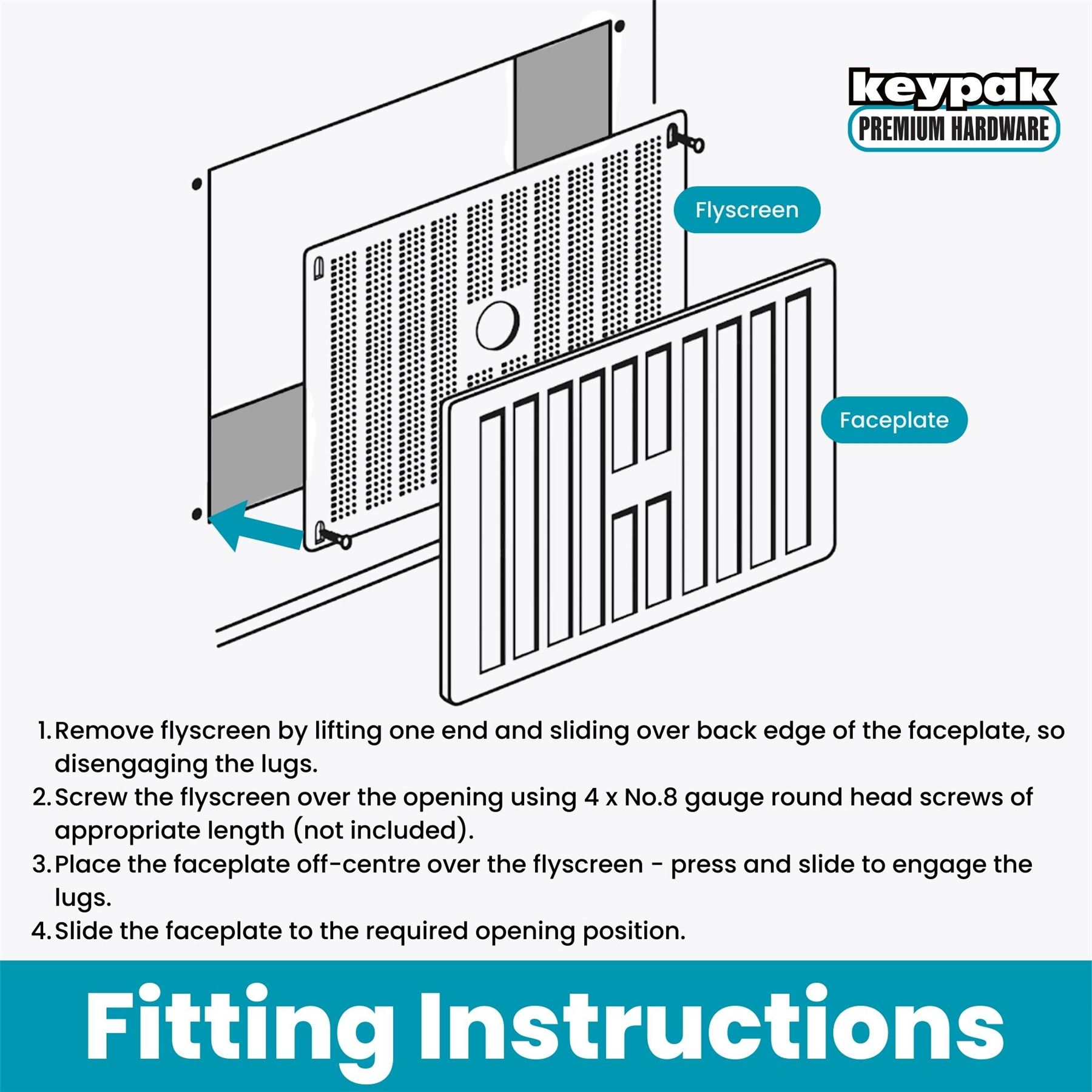 keypak
PREMIUM HARDWARE

Flyscreen

Faceplate

1. Remove flyscreen by lifting one end and sliding over back edge of the faceplate, so disengaging the lugs.
2. Screw the flyscreen over the opening using 4 x No.8 gauge round head screws of appropriate length (not included).
3. Place the faceplate off-centre over the flyscreen - press and slide to engage the lugs.
4. Slide the faceplate to the required opening position.

Fitting Instructions