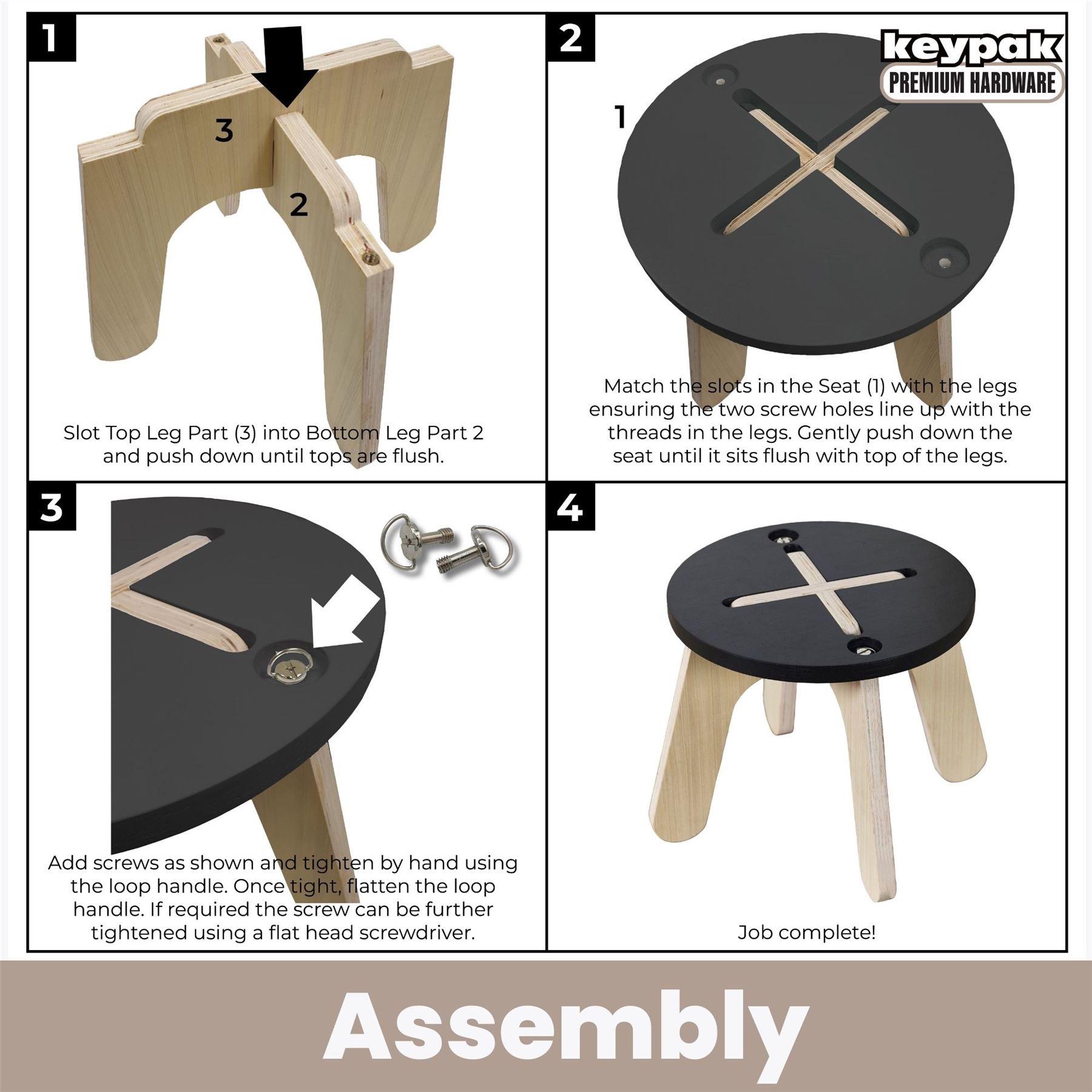 1

3

2

Slot Top Leg Part (3) into Bottom Leg Part 2 and push down until tops are flush.

2

keypak
PREMIUM HARDWARE

1

Match the slots in the Seat (1) with the legs ensuring the two screw holes line up with the threads in the legs. Gently push down the seat until it sits flush with top of the legs.

3

Add screws as shown and tighten by hand using the loop handle. Once tight, flatten the loop handle. If required the screw can be further tightened using a flat head screwdriver.

4

Job complete!

Assembly