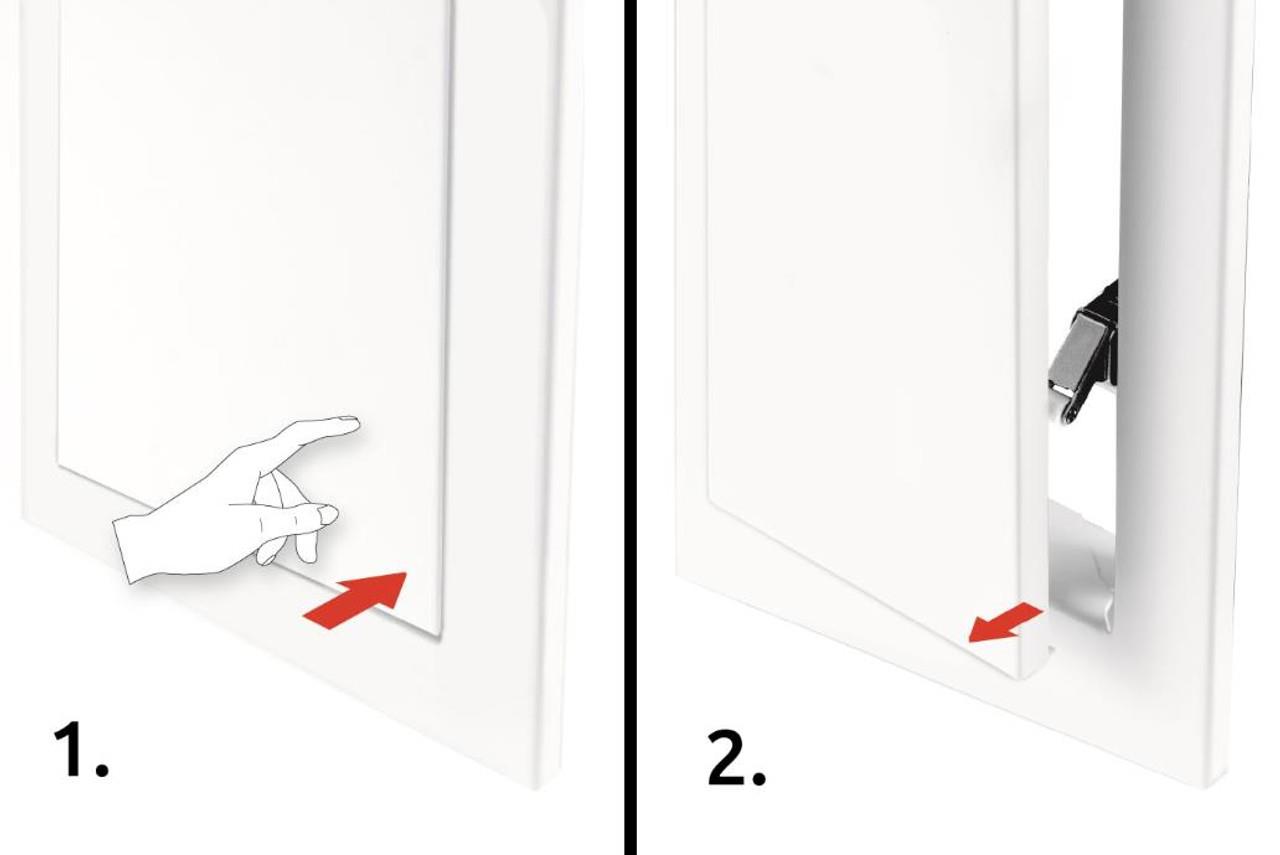 1.

2.