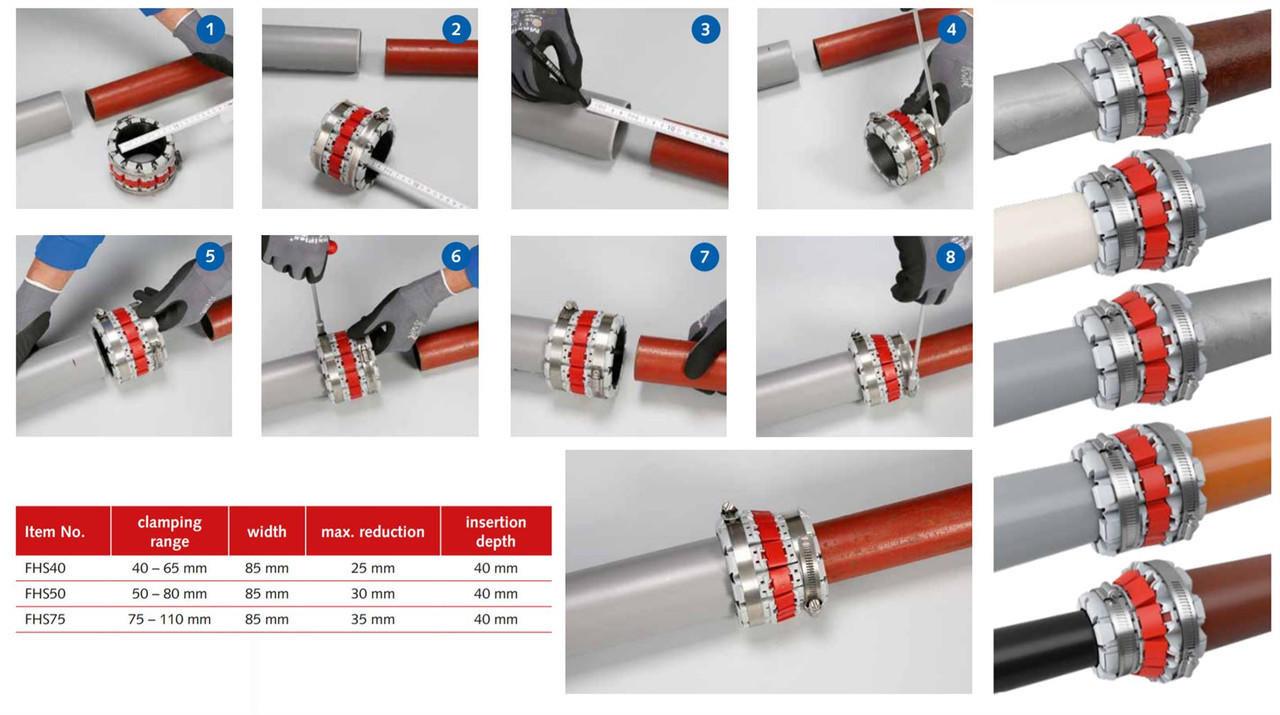 1
2
3
4
5
6
7
8

| Item No. | clamping range | width | max. reduction | insertion depth |
|---|---|---|---|---|
| FHS40 | 40 – 65 mm | 85 mm | 25 mm | 40 mm |
| FHS50 | 50 – 80 mm | 85 mm | 30 mm | 40 mm |
| FHS75 | 75 – 110 mm | 85 mm | 35 mm | 40 mm |