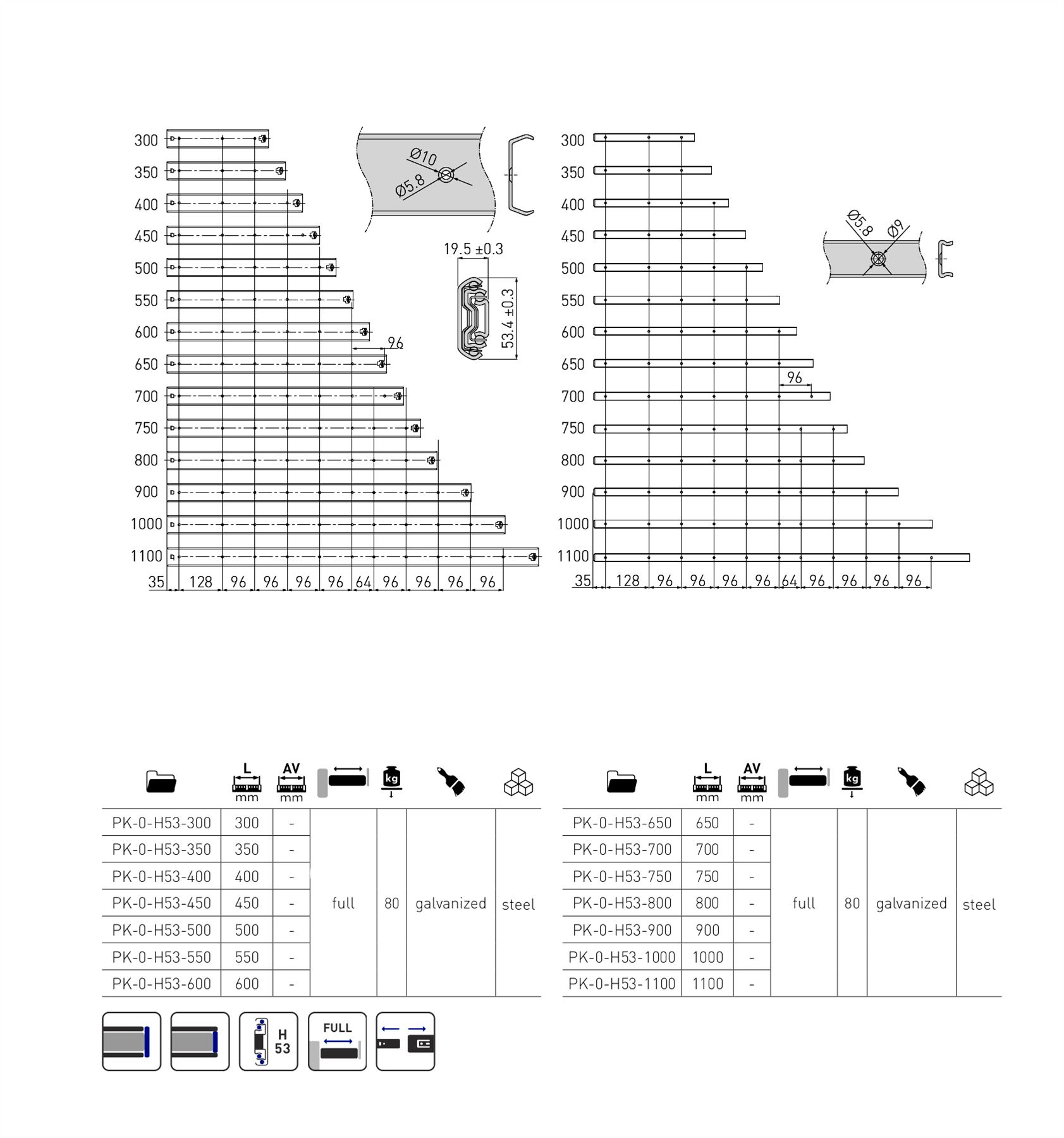 300
350
400
450
500
550
600
650
700
750
800
900
1000
1100
96
35 128 96 96 96 96 64 96 96 96 96

Ø10
Ø5.8
19.5 ±0.3
53.4 ±0.3

300
350
400
450
500
550
600
650
700
750
800
900
1000
1100
96
35 128 96 96 96 96 64 96 96 96 96

Ø5.8
Ø9

| | L mm | AV mm | | kg | | |
|---|---|---|---|---|---|---|
| PK-0-H53-300 | 300 | - | full | 80 | galvanized | steel |
| PK-0-H53-350 | 350 | - | | | | |
| PK-0-H53-400 | 400 | - | | | | |
| PK-0-H53-450 | 450 | - | | | | |
| PK-0-H53-500 | 500 | - | | | | |
| PK-0-H53-550 | 550 | - | | | | |
| PK-0-H53-600 | 600 | - | | | | |

| | L mm | AV mm | | kg | | |
|---|---|---|---|---|---|---|
| PK-0-H53-650 | 650 | - | full | 80 | galvanized | steel |
| PK-0-H53-700 | 700 | - | | | | |
| PK-0-H53-750 | 750 | - | | | | |
| PK-0-H53-800 | 800 | - | | | | |
| PK-0-H53-900 | 900 | - | | | | |
| PK-0-H53-1000 | 1000 | - | | | | |
| PK-0-H53-1100 | 1100 | - | | | | |

H
53
FULL