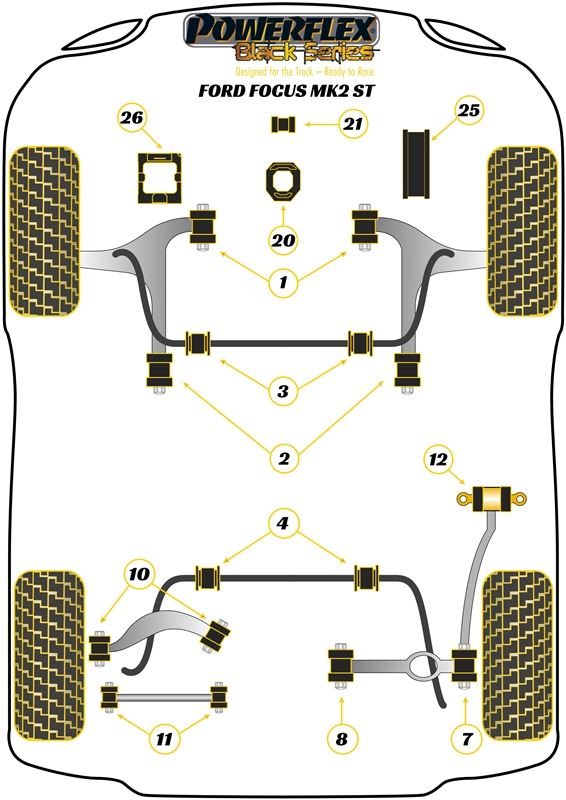 POWERFLEX
Black Series
Designed for the Track – Ready to Race
FORD FOCUS MK2 ST

26
21
25
20
1
3
2
12
4
10
11
8
7