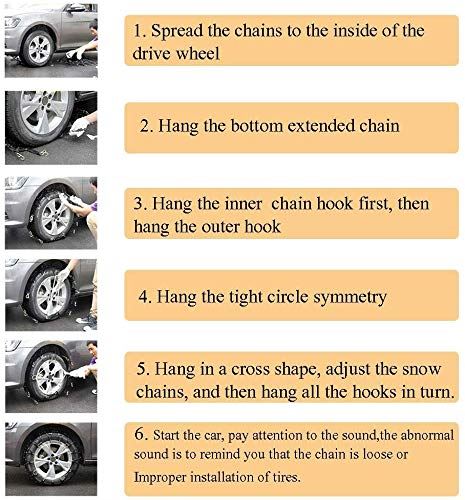 1. Spread the chains to the inside of the drive wheel

2. Hang the bottom extended chain

3. Hang the inner  chain hook first, then hang the outer hook

4. Hang the tight circle symmetry

5. Hang in a cross shape, adjust the snow chains, and then hang all the hooks in turn.

6. Start the car, pay attention to the sound,the abnormal sound is to remind you that the chain is loose or Improper installation of tires.