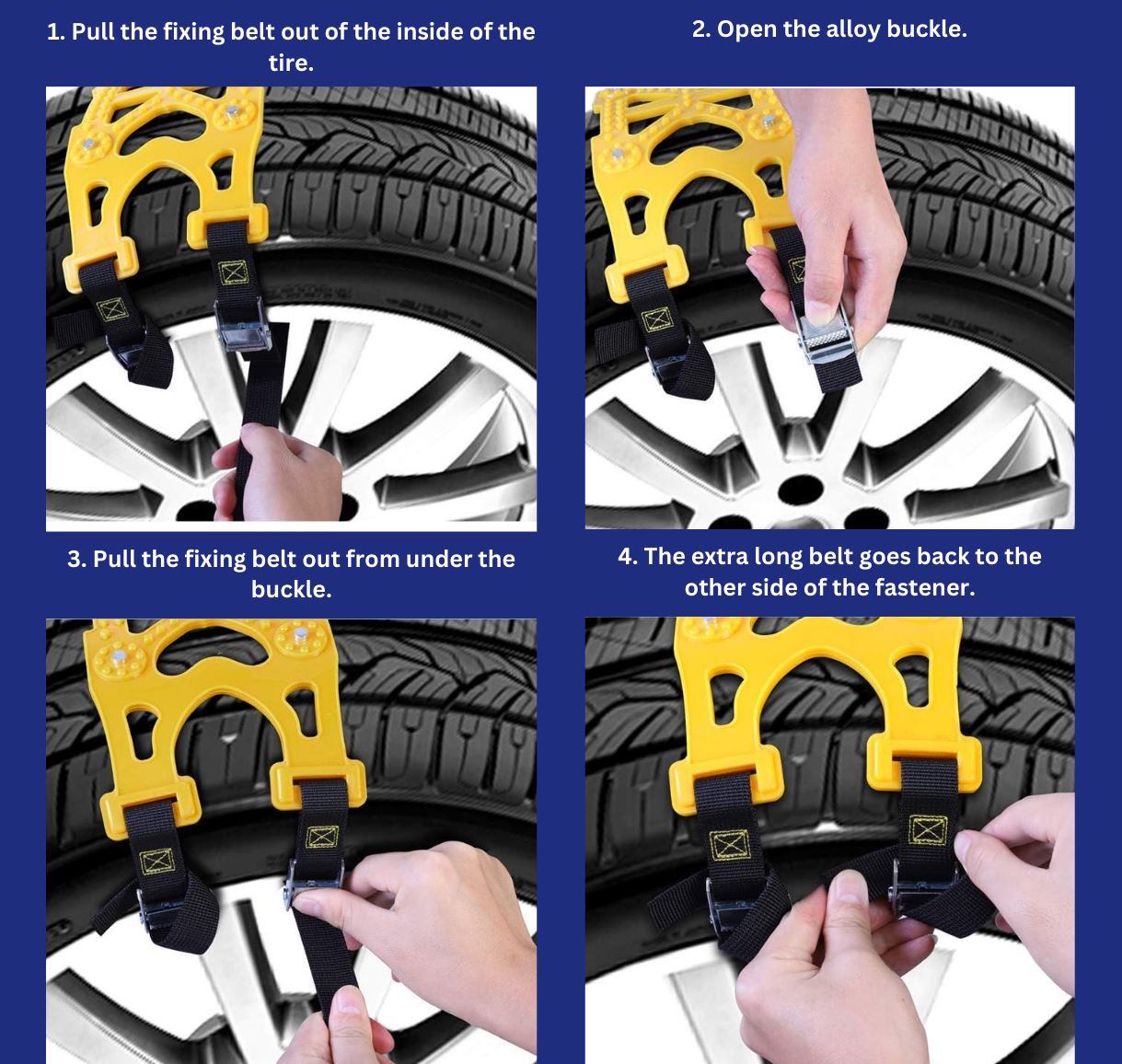 1. Pull the fixing belt out of the inside of the tire.

2. Open the alloy buckle.

3. Pull the fixing belt out from under the buckle.

4. The extra long belt goes back to the other side of the fastener.