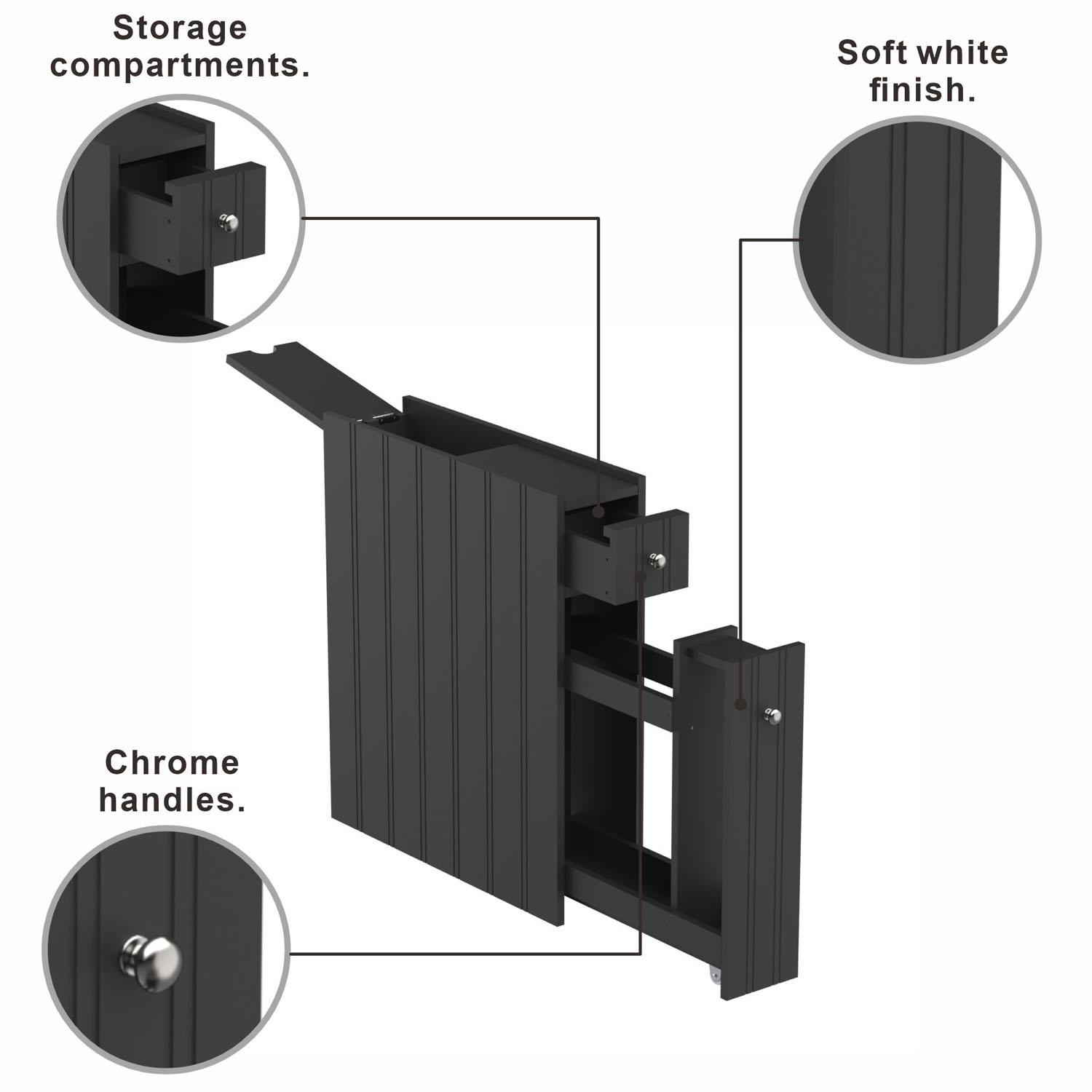 Storage compartments.

Soft white finish.

Chrome handles.