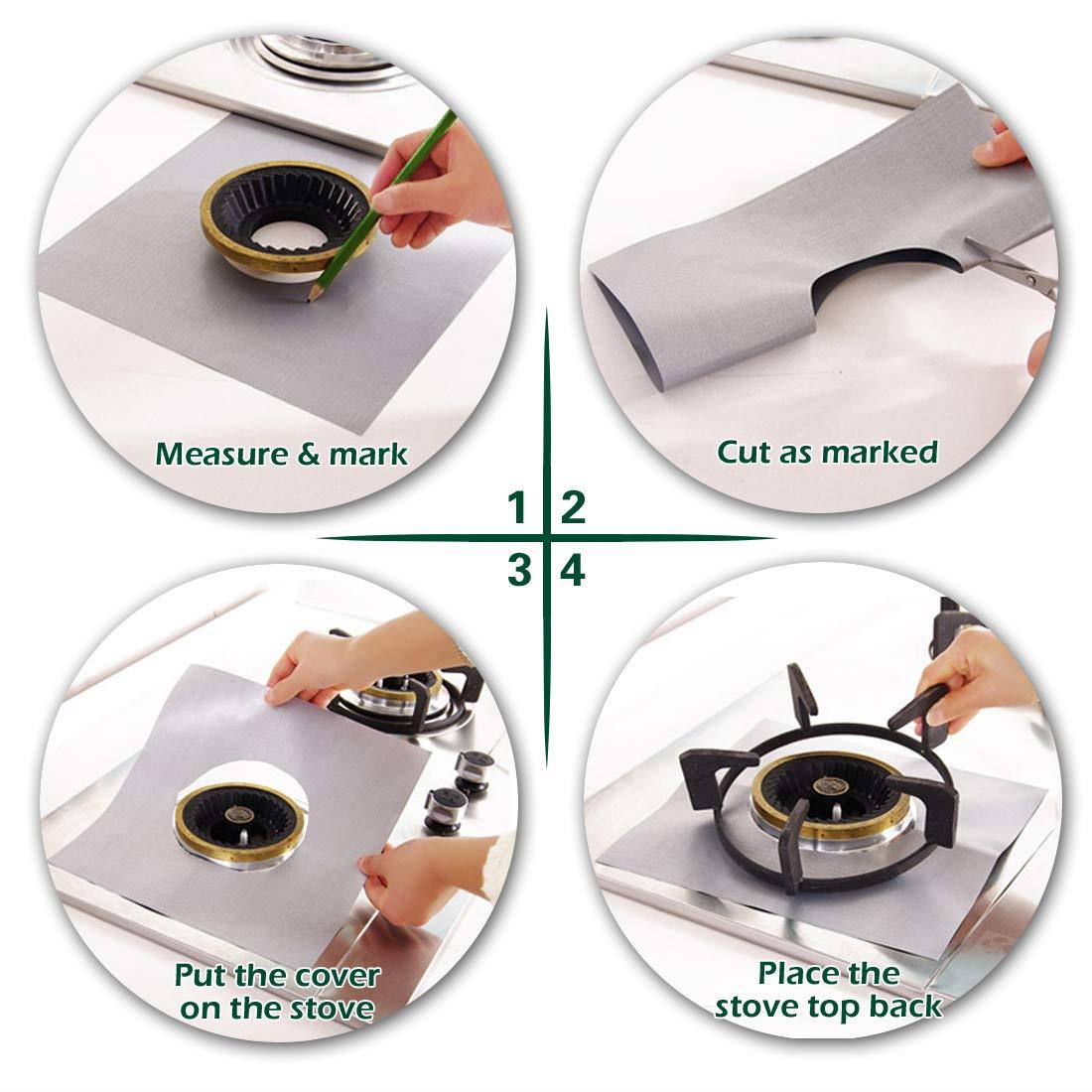 Measure & mark

Cut as marked

1 2

3 4

Put the cover on the stove

Place the stove top back