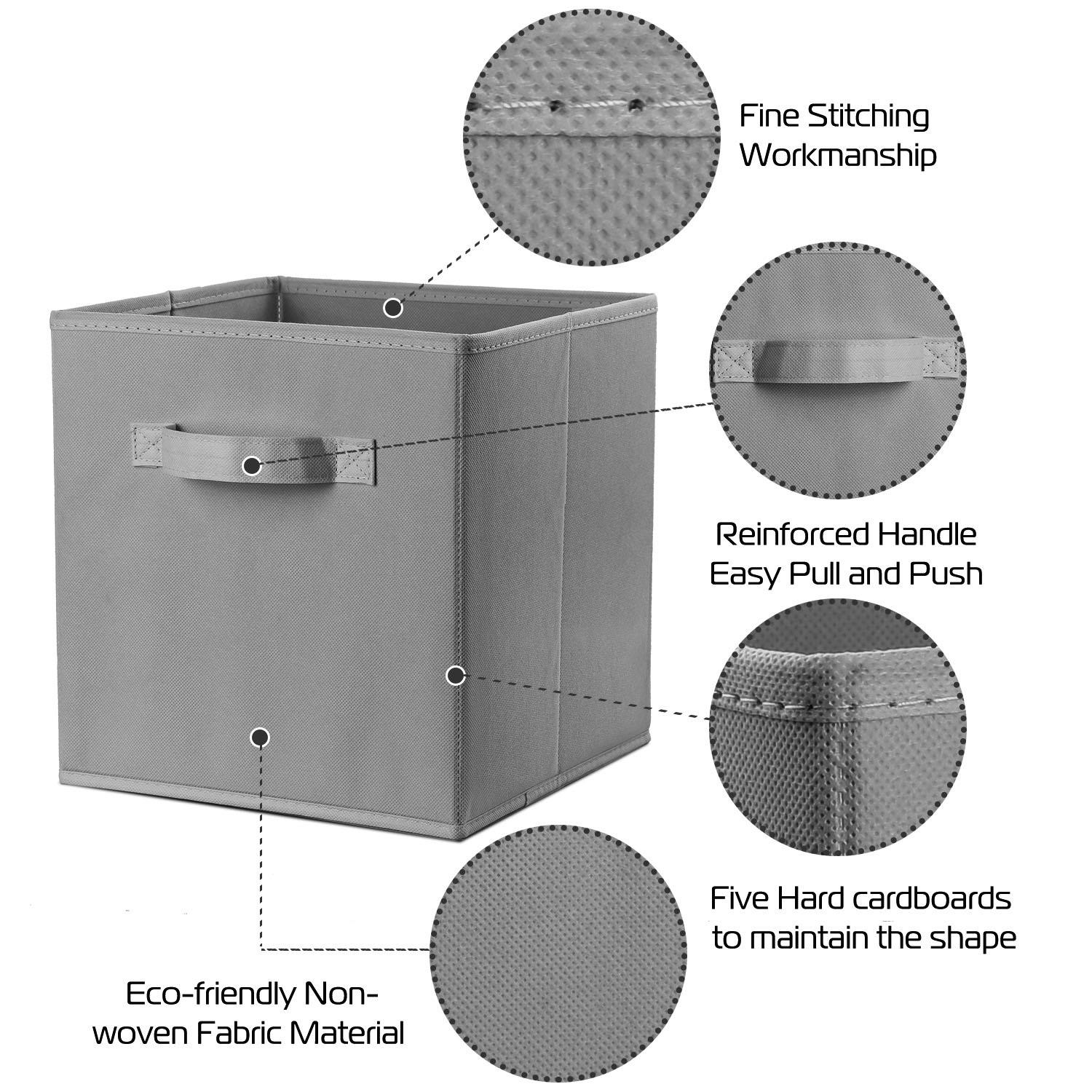 Fine Stitching
Workmanship

Reinforced Handle
Easy Pull and Push

Five Hard cardboards
to maintain the shape

Eco-friendly Non-woven Fabric Material