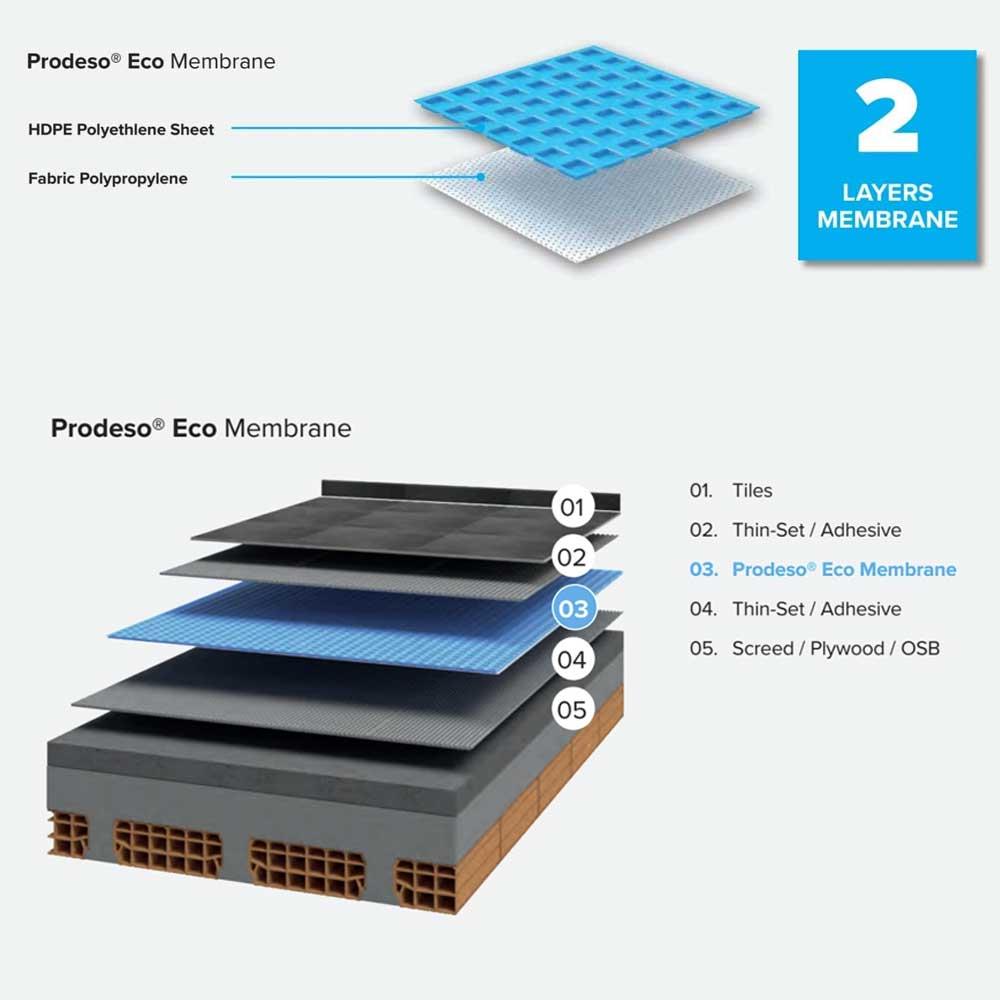 Prodeso® Eco Membrane

HDPE Polyethlene Sheet

Fabric Polypropylene

2
LAYERS
MEMBRANE

Prodeso® Eco Membrane

01
02
03
04
05

01. Tiles
02. Thin-Set / Adhesive
03. Prodeso® Eco Membrane
04. Thin-Set / Adhesive
05. Screed / Plywood / OSB