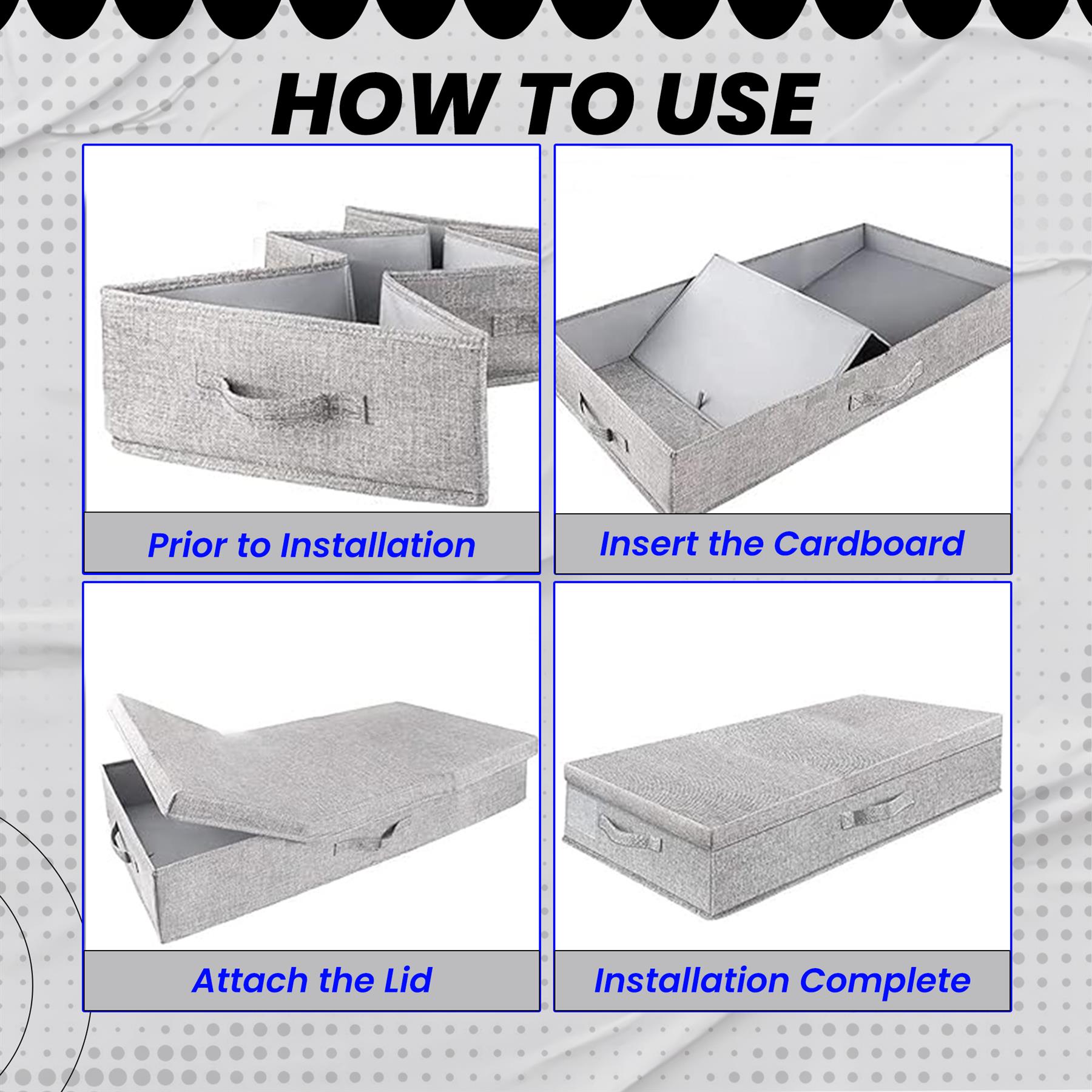 HOW TO USE

Prior to Installation

Insert the Cardboard

Attach the Lid

Installation Complete