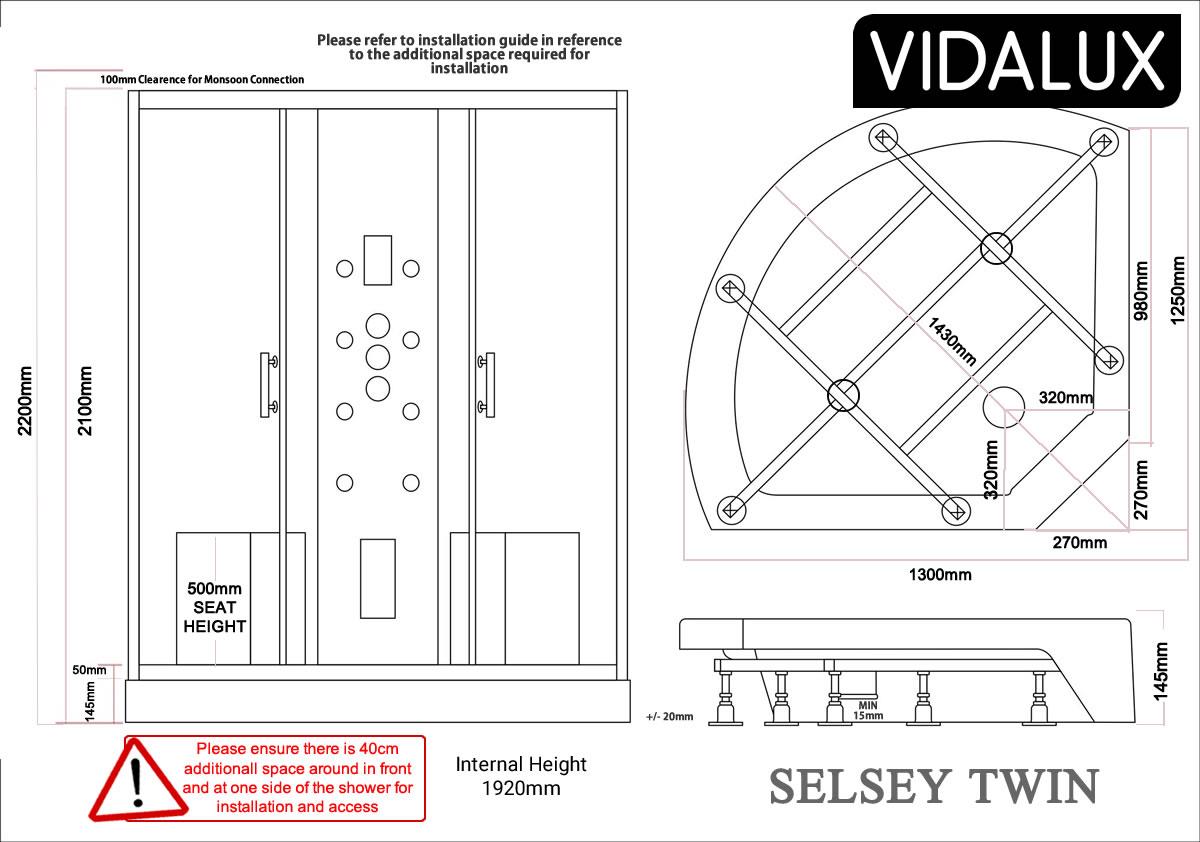 Please refer to installation guide in reference to the additional space required for installation

VIDALUX

100mm Clearence for Monsoon Connection

2200mm

2100mm

500mm SEAT HEIGHT

50mm

145mm

1430mm

980mm

1250mm

320mm

320mm

270mm

270mm

1300mm

145mm

+/- 20mm

MIN 15mm

Please ensure there is 40cm additionall space around in front and at one side of the shower for installation and access

Internal Height 1920mm

SELSEY TWIN