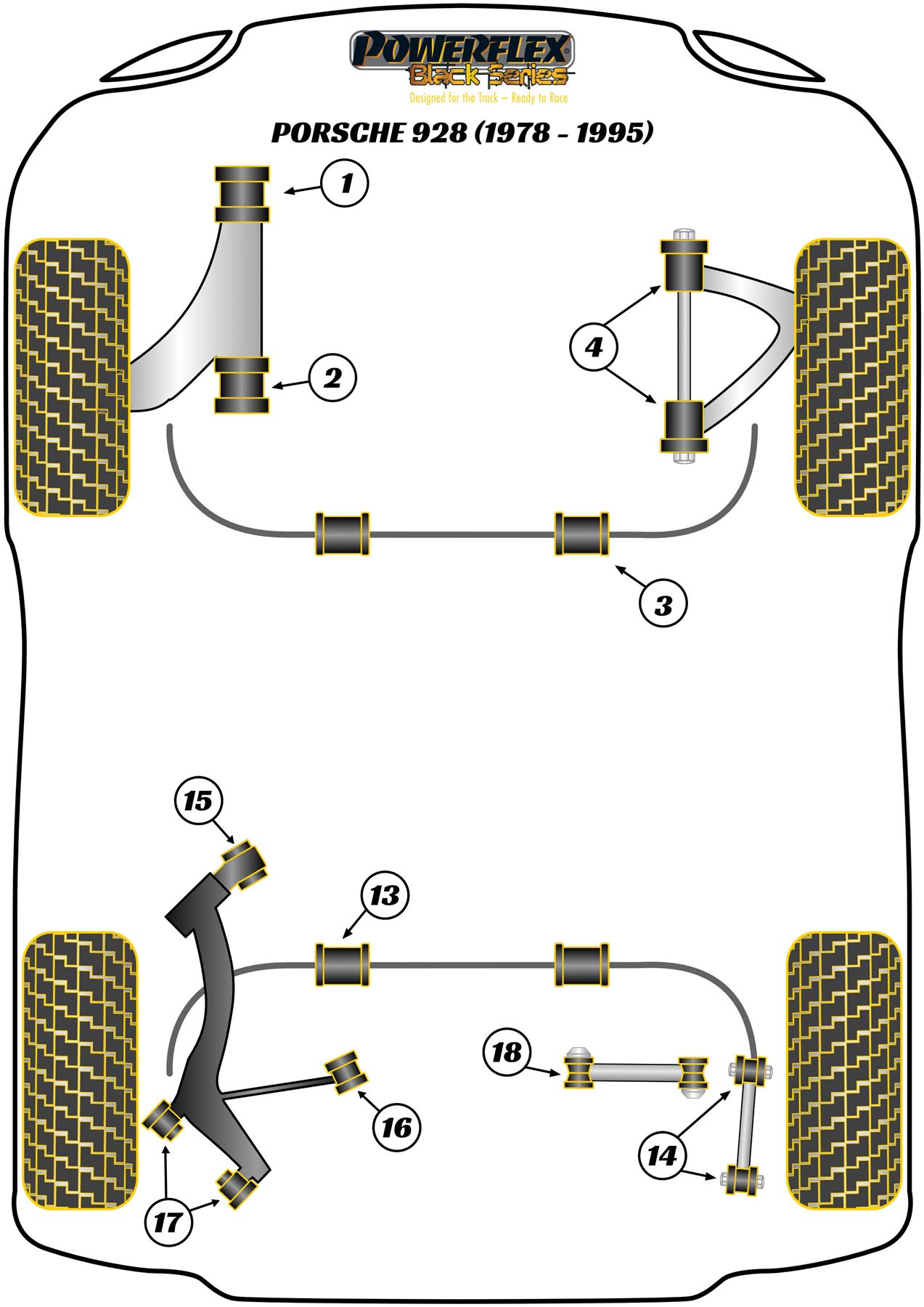 POWERFLEX
Black Series
Designed for the Track – Ready to Race

PORSCHE 928 (1978 - 1995)

1
2
4
3
15
13
18
16
14
17