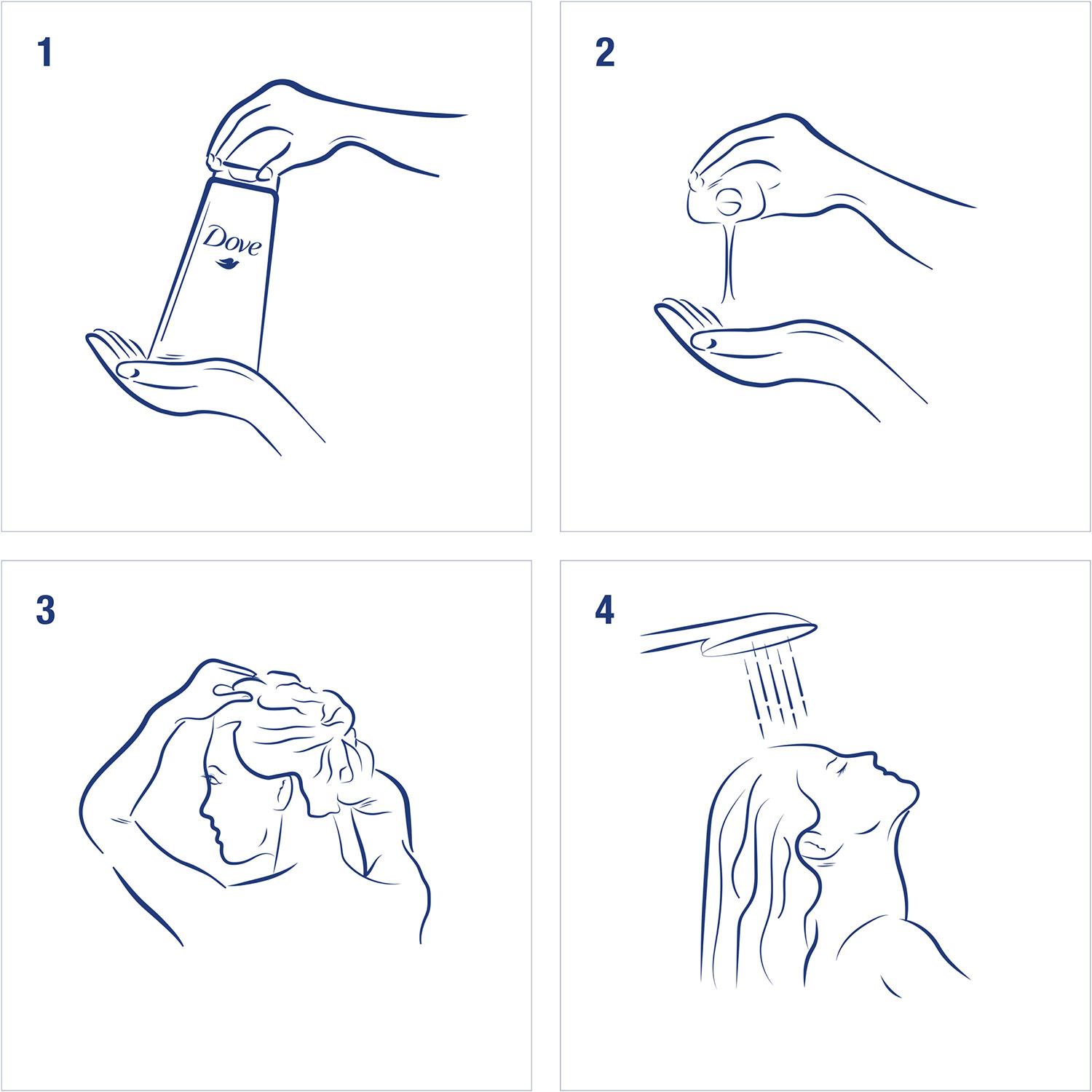 1

Dove

2

3

4