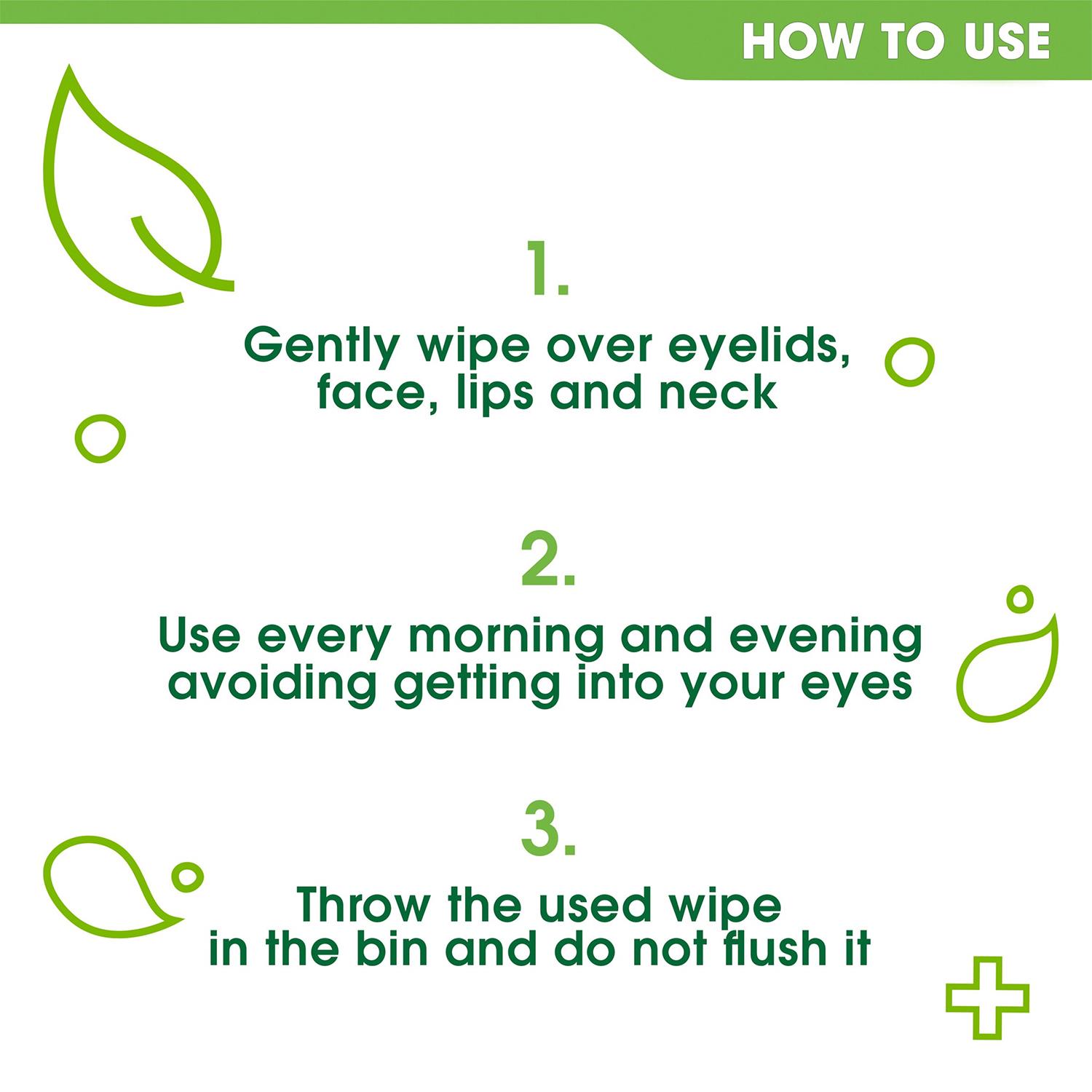 HOW TO USE

1.

Gently wipe over eyelids, face, lips and neck

2.

Use every morning and evening avoiding getting into your eyes

3.

Throw the used wipe in the bin and do not flush it