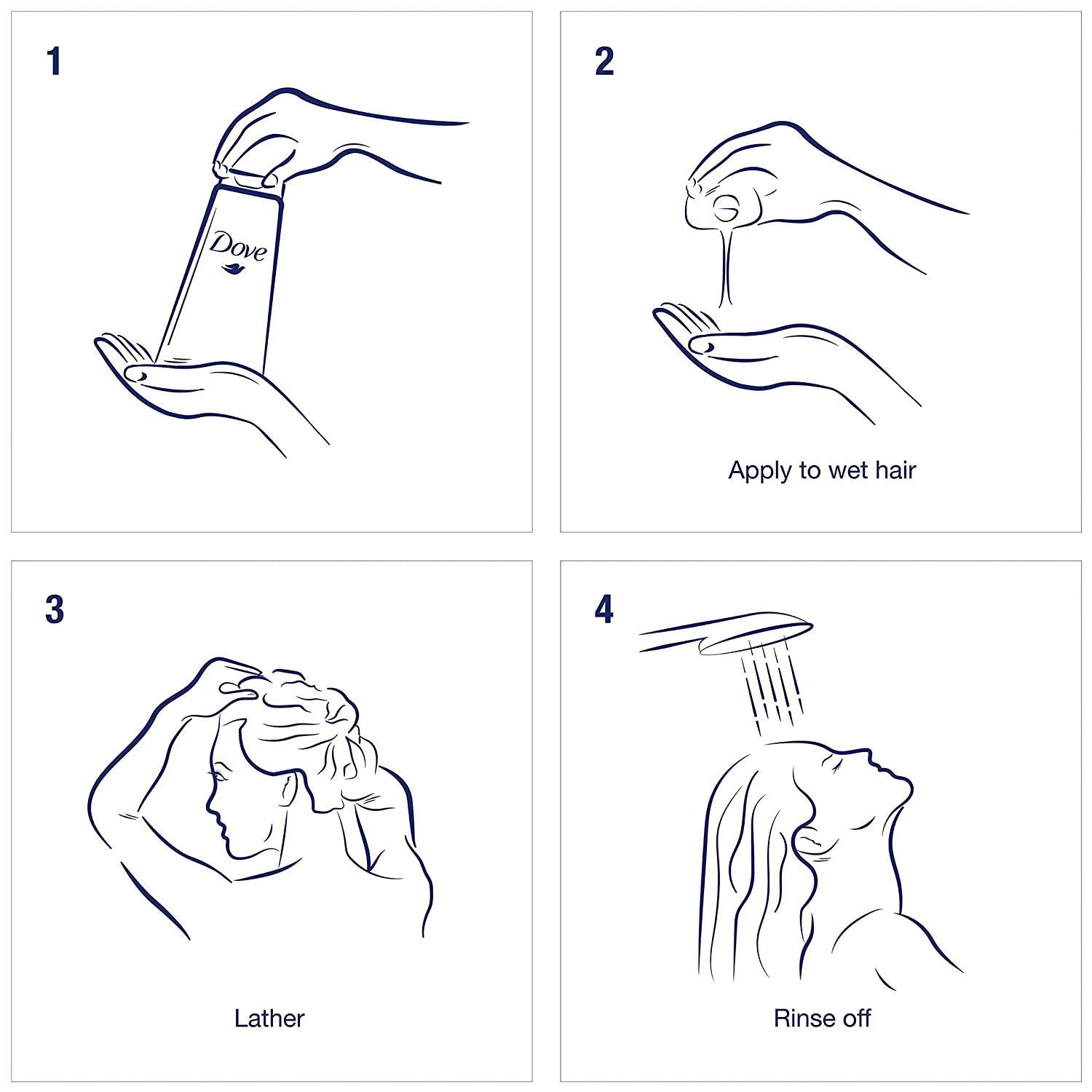 1

Dove

2

Apply to wet hair

3

Lather

4

Rinse off