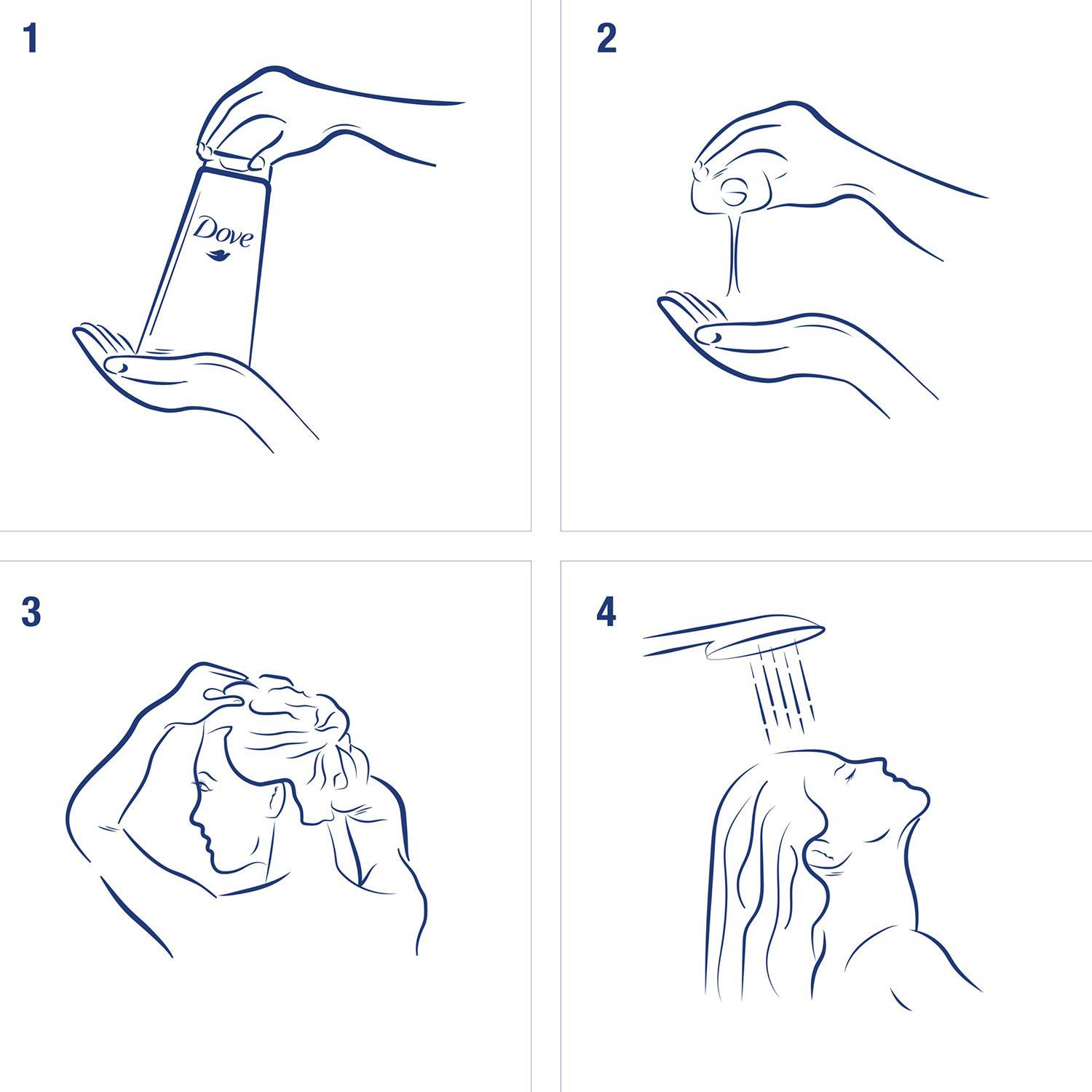 1

Dove

2

3

4