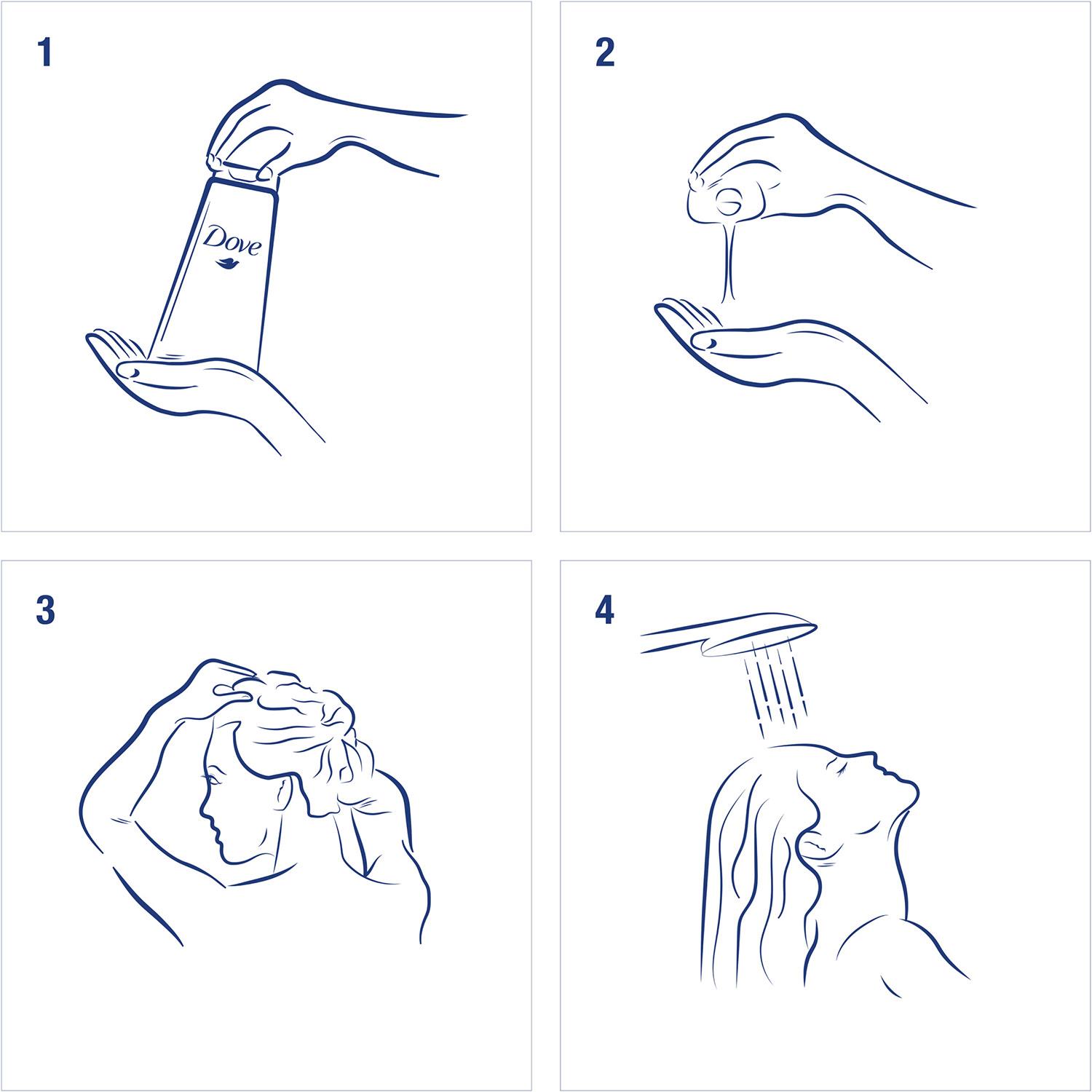 1

Dove

2

3

4