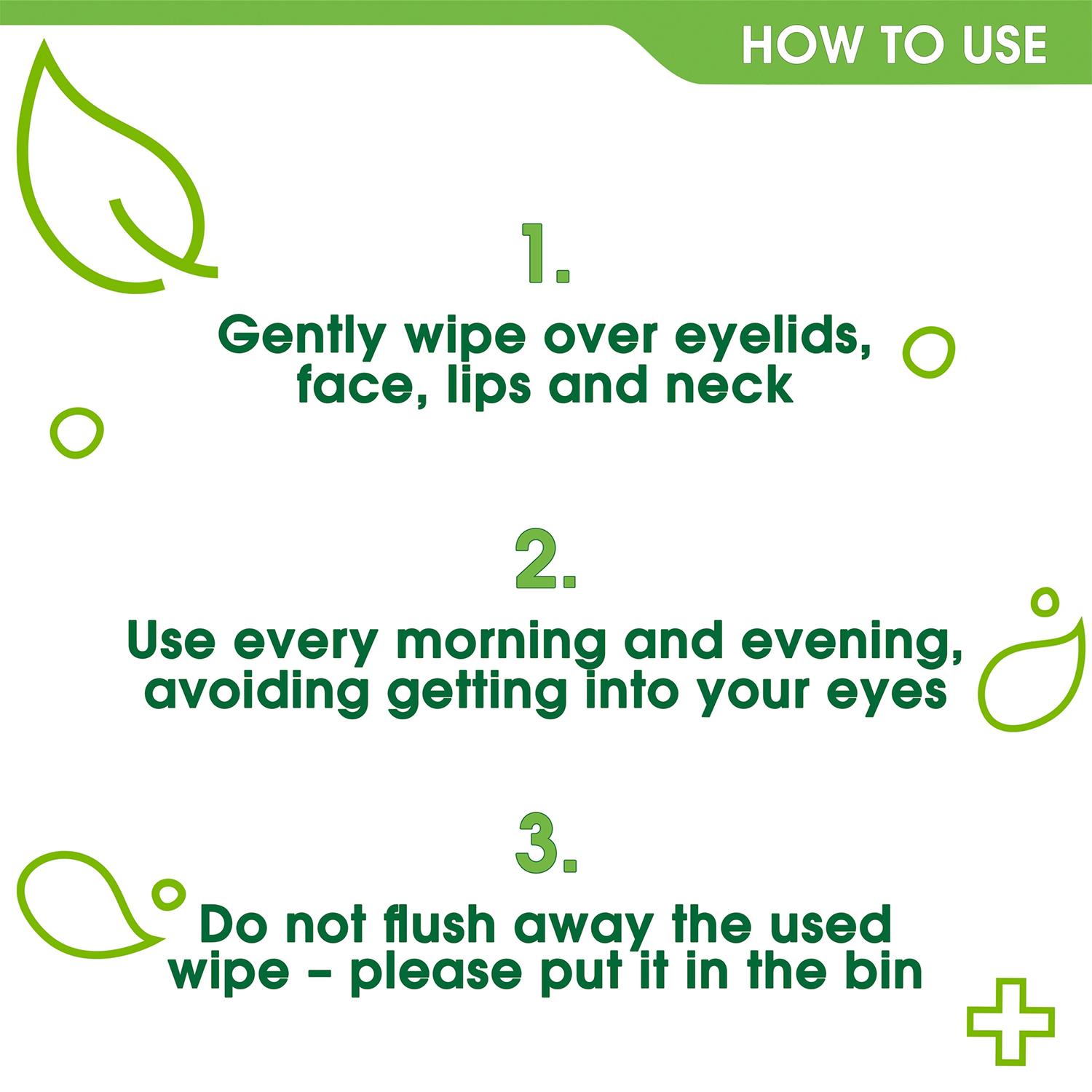 HOW TO USE

1.

Gently wipe over eyelids, face, lips and neck

2.

Use every morning and evening, avoiding getting into your eyes

3.

Do not flush away the used wipe – please put it in the bin