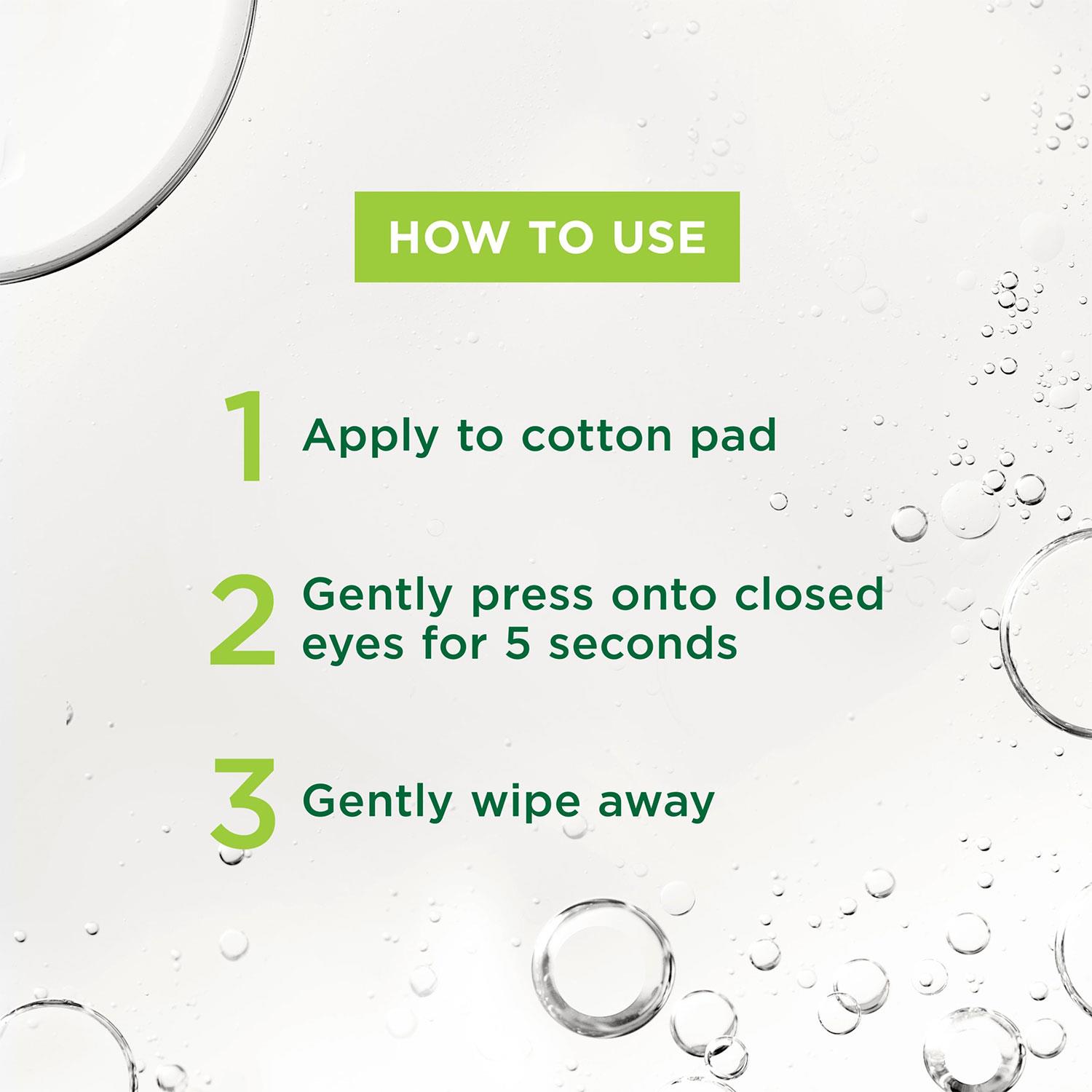 HOW TO USE

1 Apply to cotton pad

2 Gently press onto closed eyes for 5 seconds

3 Gently wipe away