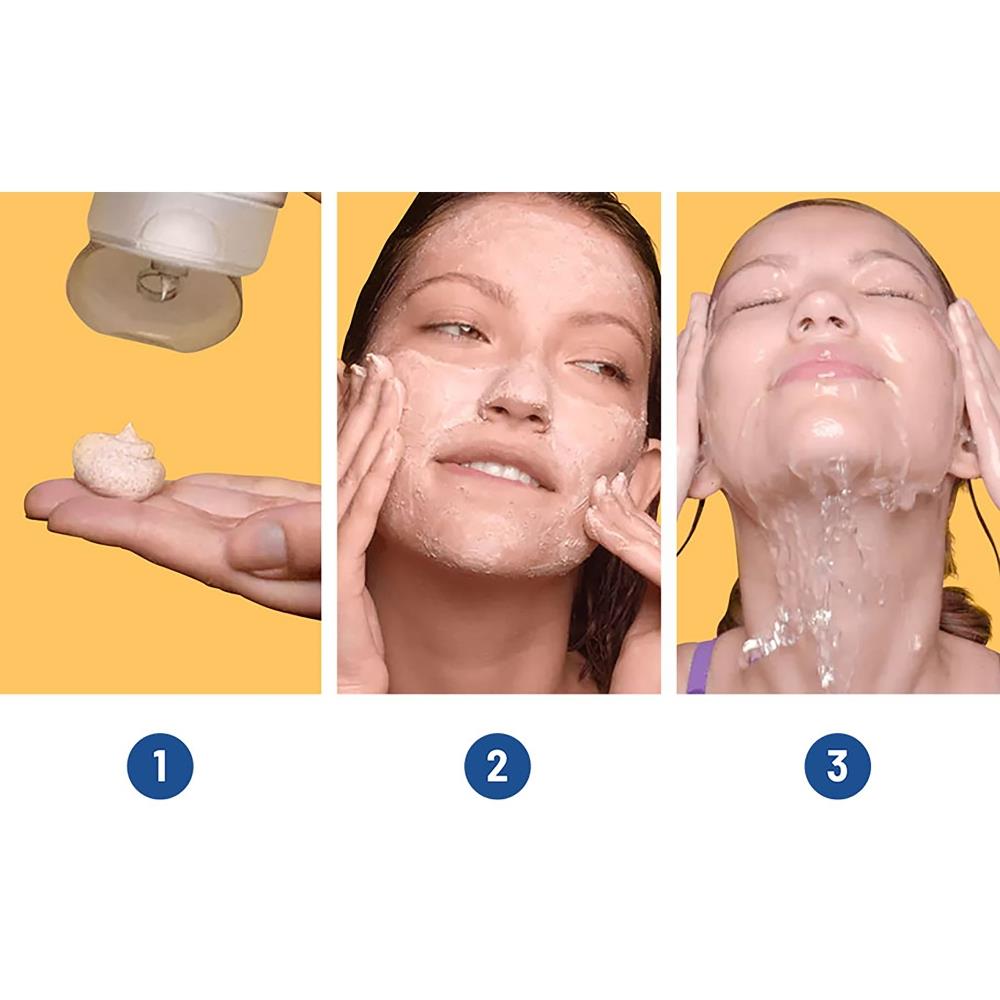 1

2

3