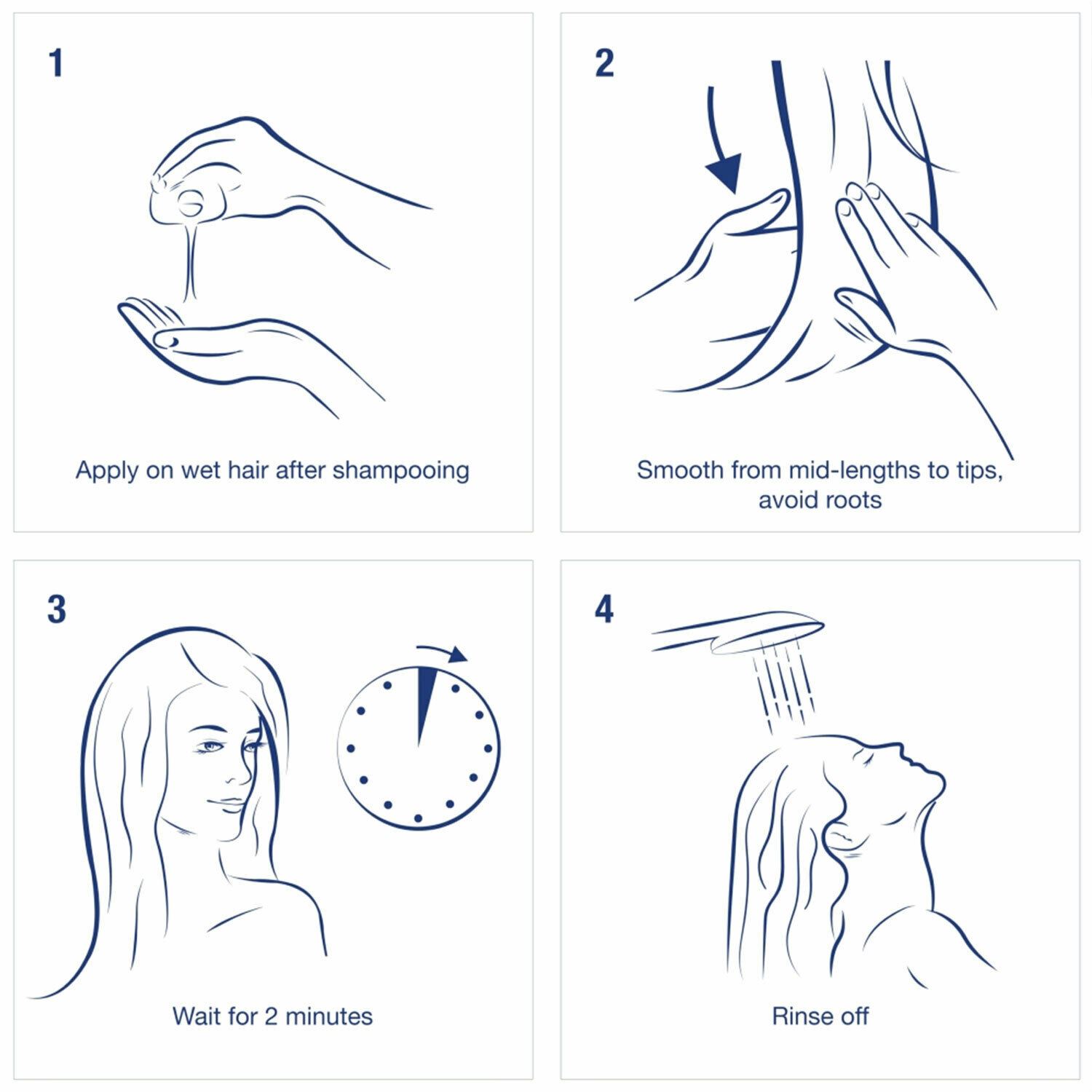 1

Apply on wet hair after shampooing

2

Smooth from mid-lengths to tips, avoid roots

3

Wait for 2 minutes

4

Rinse off