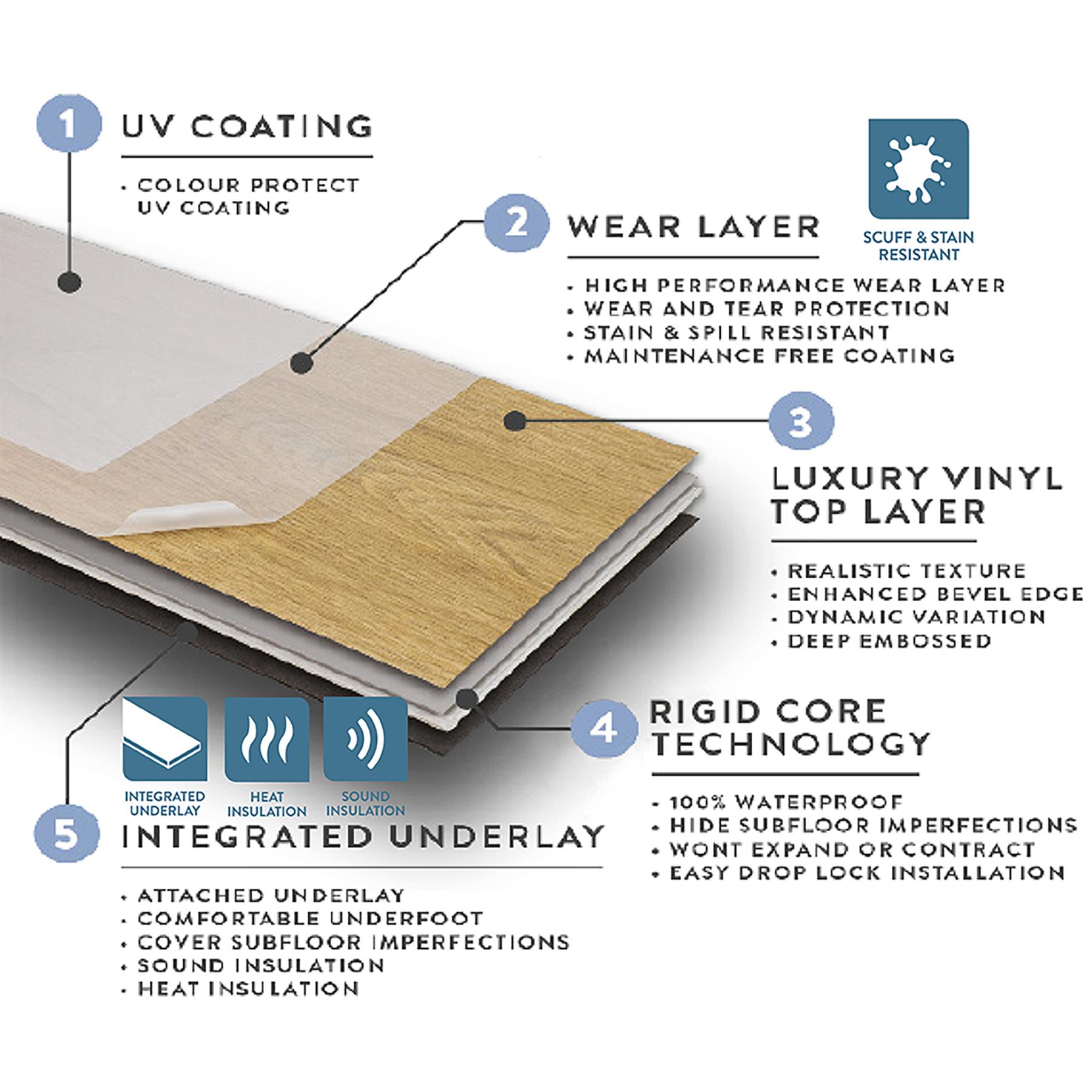 1 UV COATING

• COLOUR PROTECT UV COATING

2 WEAR LAYER

SCUFF & STAIN RESISTANT

• HIGH PERFORMANCE WEAR LAYER
• WEAR AND TEAR PROTECTION
• STAIN & SPILL RESISTANT
• MAINTENANCE FREE COATING

3

LUXURY VINYL TOP LAYER

• REALISTIC TEXTURE
• ENHANCED BEVEL EDGE
• DYNAMIC VARIATION
• DEEP EMBOSSED

4 RIGID CORE TECHNOLOGY

• 100% WATERPROOF
• HIDE SUBFLOOR IMPERFECTIONS
• WONT EXPAND OR CONTRACT
• EASY DROP LOCK INSTALLATION

INTEGRATED UNDERLAY

HEAT INSULATION

SOUND INSULATION

5 INTEGRATED UNDERLAY

• ATTACHED UNDERLAY
• COMFORTABLE UNDERFOOT
• COVER SUBFLOOR IMPERFECTIONS
• SOUND INSULATION
• HEAT INSULATION