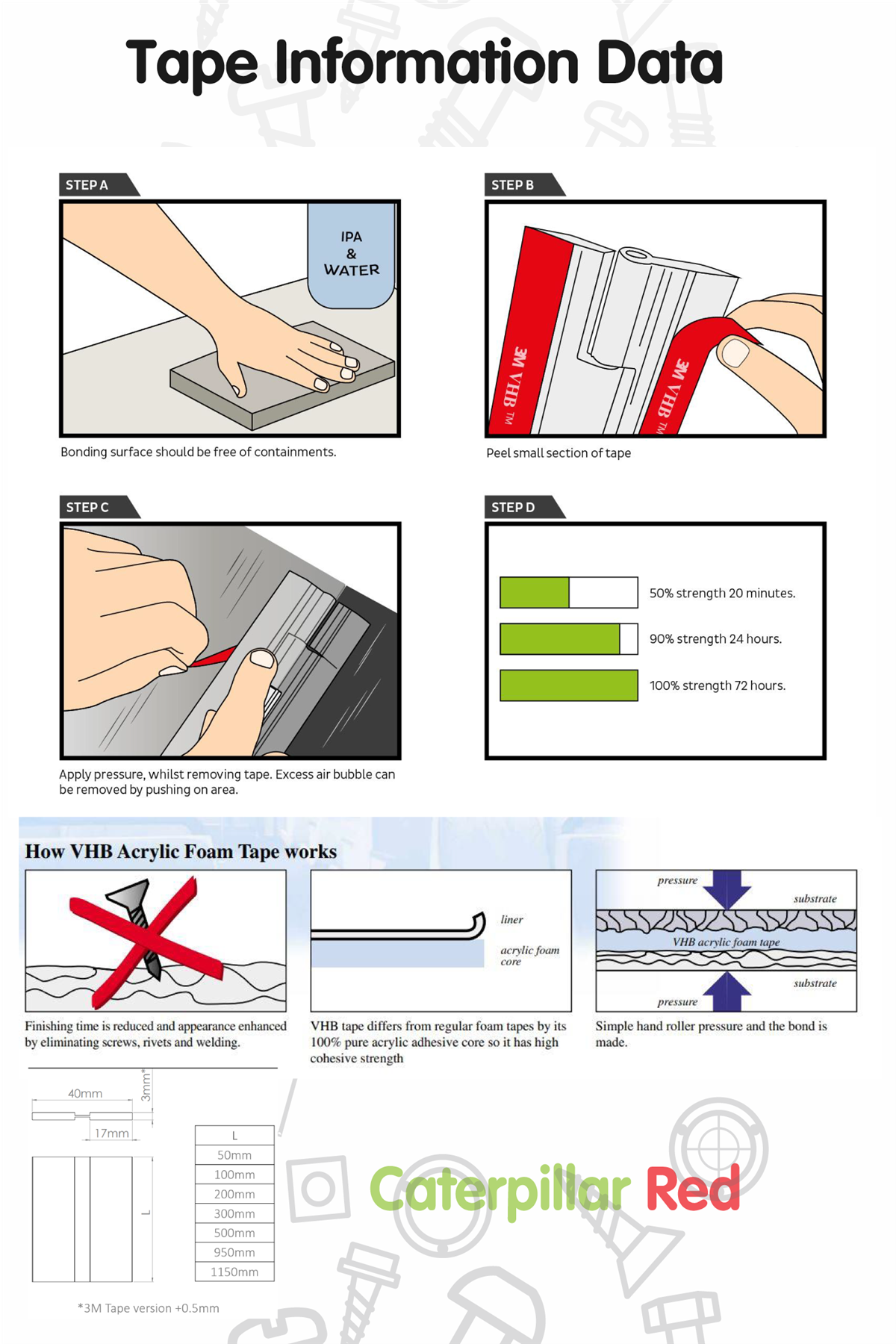 Tape Information Data

STEP A

IPA & WATER

Bonding surface should be free of containments.

STEP B

3M VHB TM

3M VHB TM

Peel small section of tape

STEP C

Apply pressure, whilst removing tape. Excess air bubble can be removed by pushing on area.

STEP D

50% strength 20 minutes.

90% strength 24 hours.

100% strength 72 hours.

How VHB Acrylic Foam Tape works

Finishing time is reduced and appearance enhanced by eliminating screws, rivets and welding.

liner

acrylic foam core

VHB tape differs from regular foam tapes by its 100% pure acrylic adhesive core so it has high cohesive strength

pressure

substrate

VHB acrylic foam tape

substrate

pressure

Simple hand roller pressure and the bond is made.

40mm

3mm*

17mm

L

| L |
|---|
| 50mm |
| 100mm |
| 200mm |
| 300mm |
| 500mm |
| 950mm |
| 1150mm |

*3M Tape version +0.5mm

Caterpillar Red