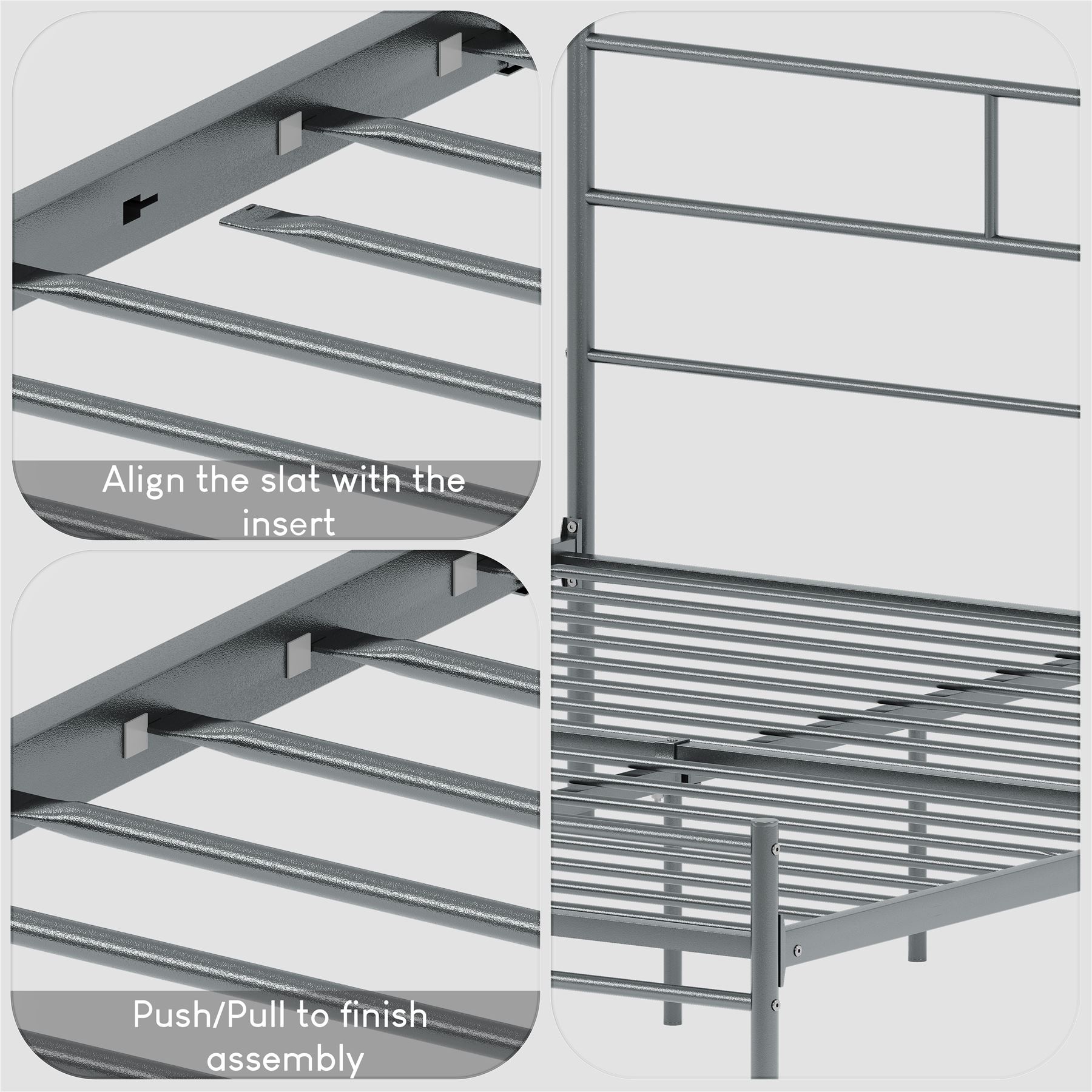 Align the slat with the insert

Push/Pull to finish assembly