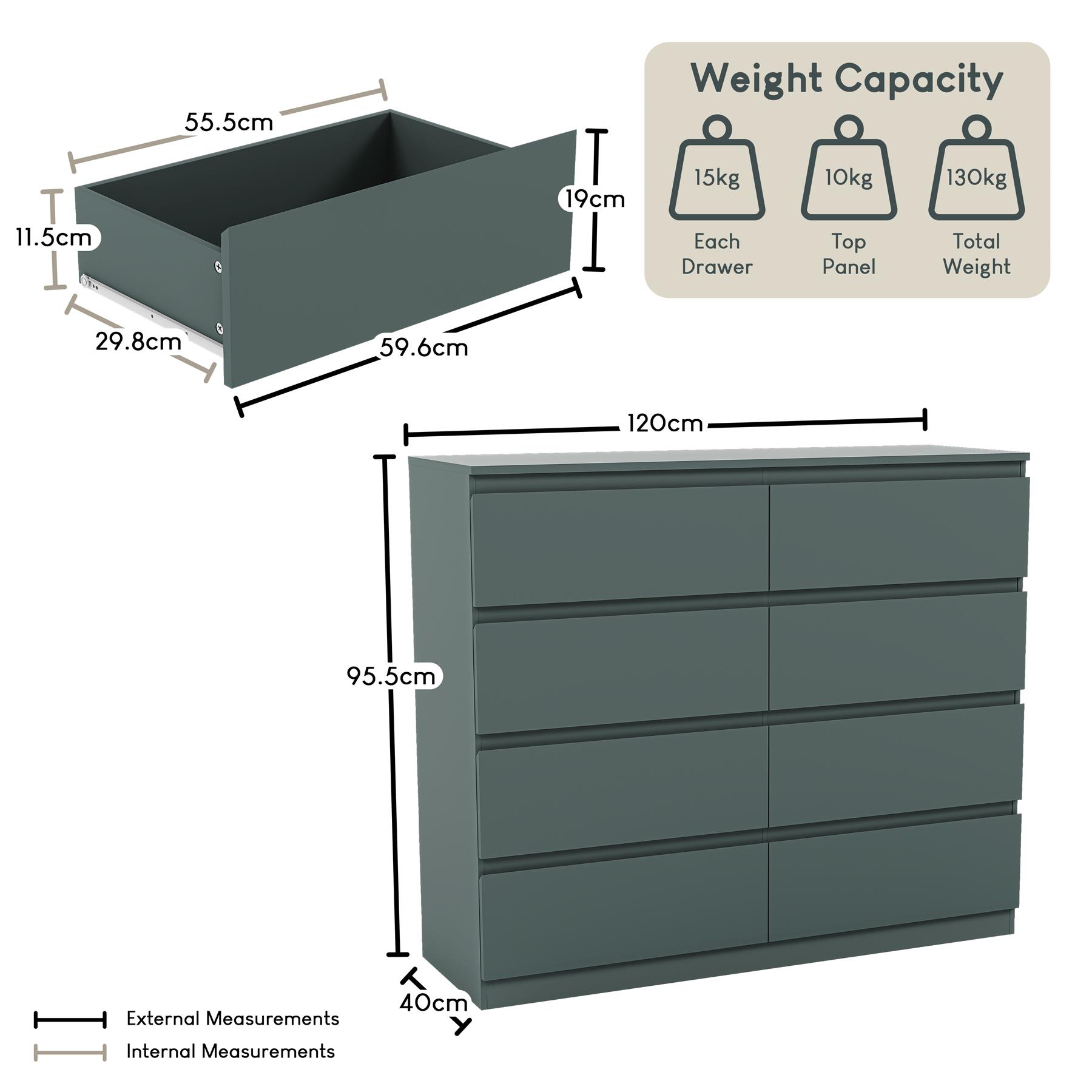 55.5cm

11.5cm

29.8cm

59.6cm

19cm

Weight Capacity

15kg
Each Drawer

10kg
Top Panel

130kg
Total Weight

120cm

95.5cm

40cm

External Measurements

Internal Measurements