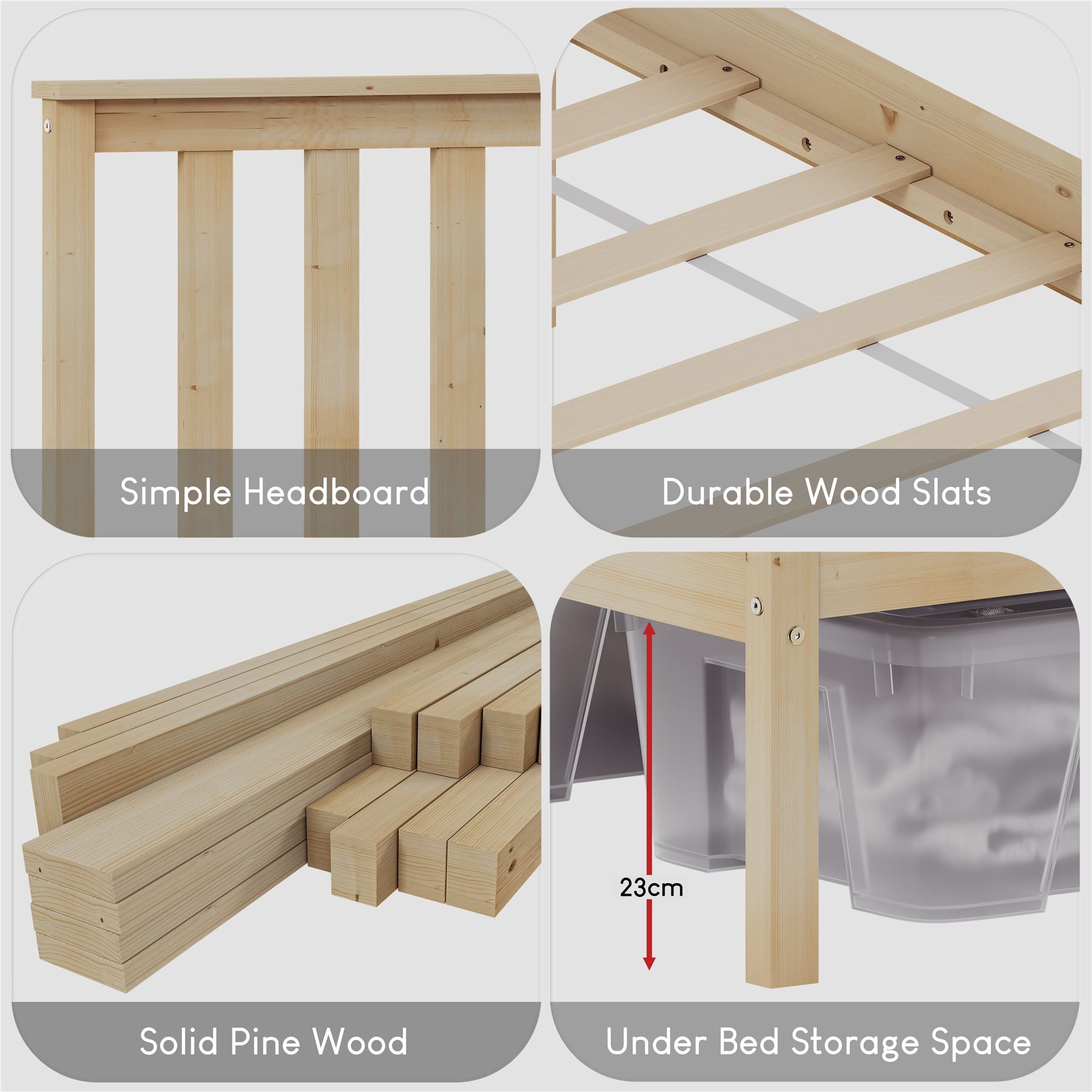 Simple Headboard

Durable Wood Slats

Solid Pine Wood

23cm

Under Bed Storage Space