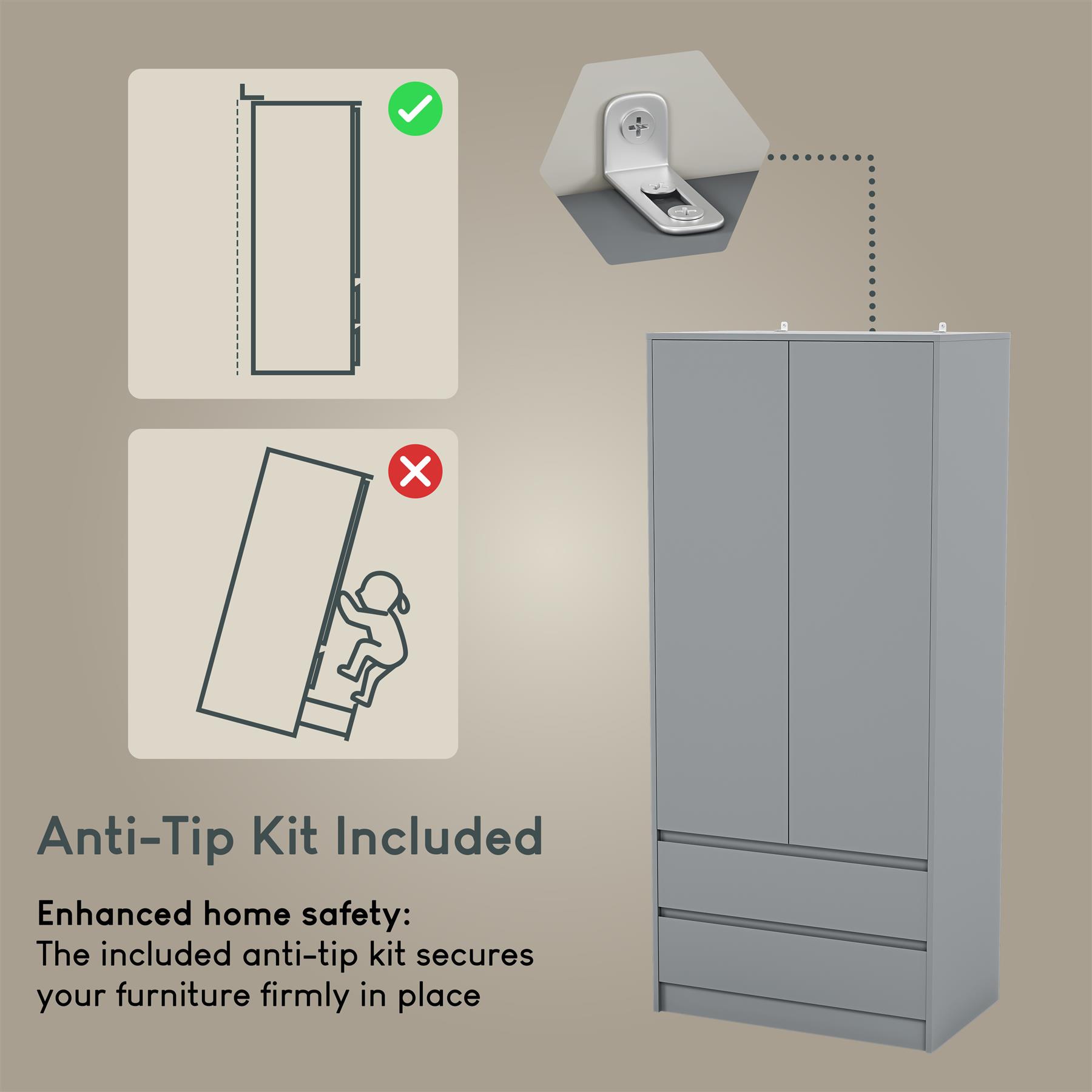 Anti-Tip Kit Included

Enhanced home safety:
The included anti-tip kit secures your furniture firmly in place