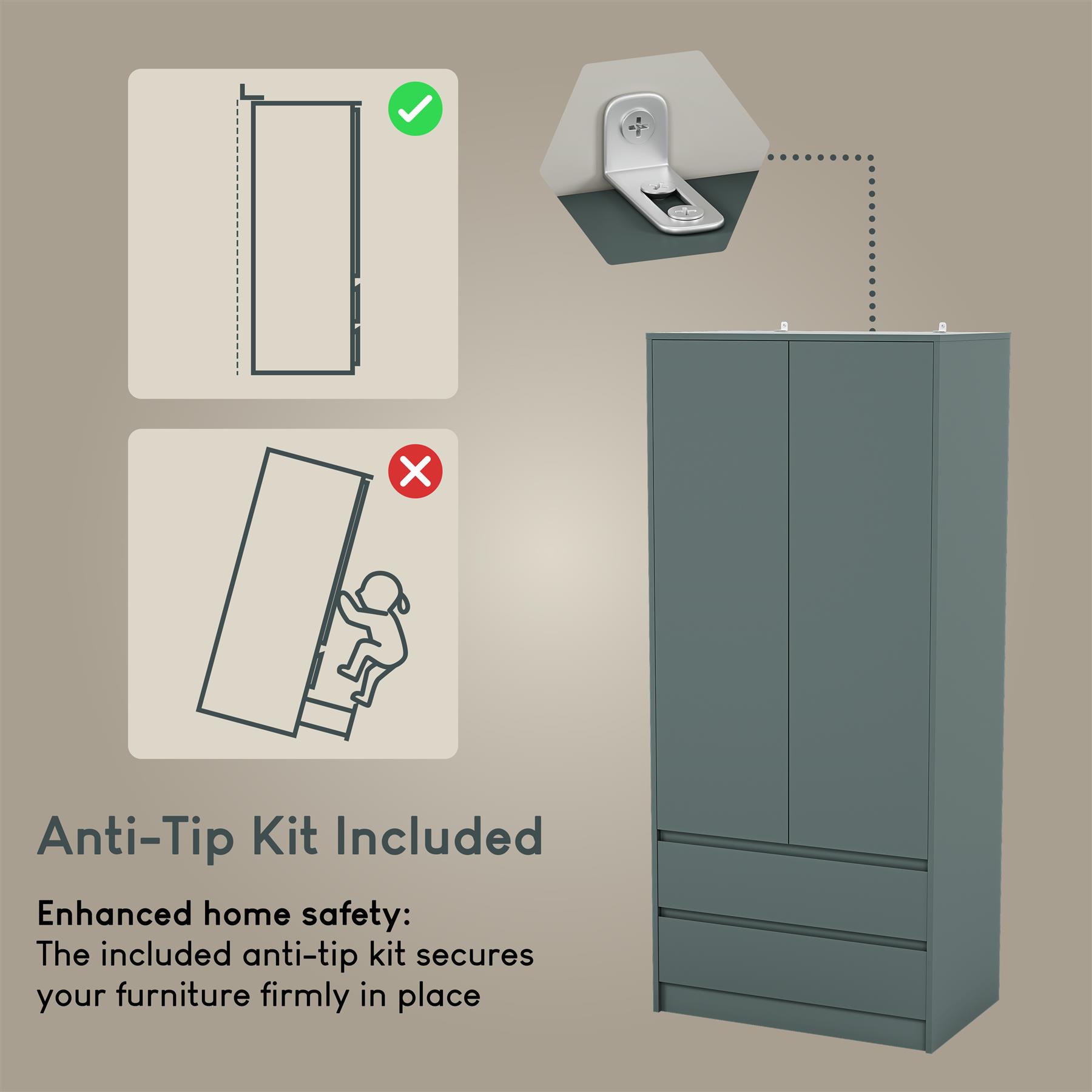 Anti-Tip Kit Included

Enhanced home safety:
The included anti-tip kit secures your furniture firmly in place