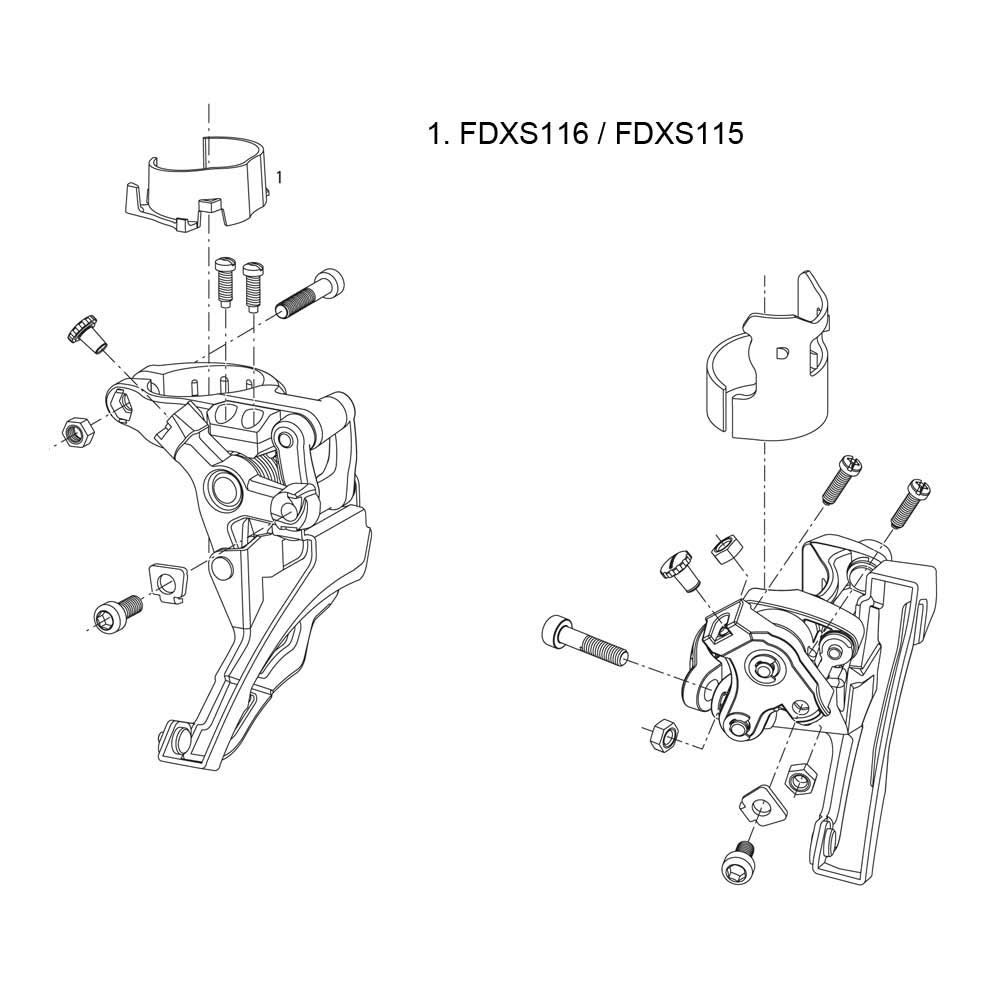 1. FDXS116 / FDXS115

1