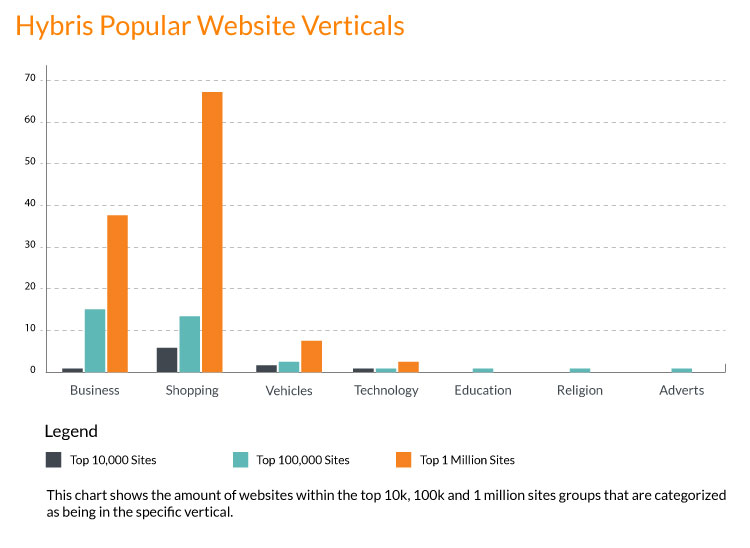 Hybris Popular Website Verticals

70
60
50
40
30
20
10
0

Business
Shopping
Vehicles
Technology
Education
Religion
Adverts

Legend

Top 10,000 Sites
Top 100,000 Sites
Top 1 Million Sites

This chart shows the amount of websites within the top 10k, 100k and 1 million sites groups that are categorized as being in the specific vertical.