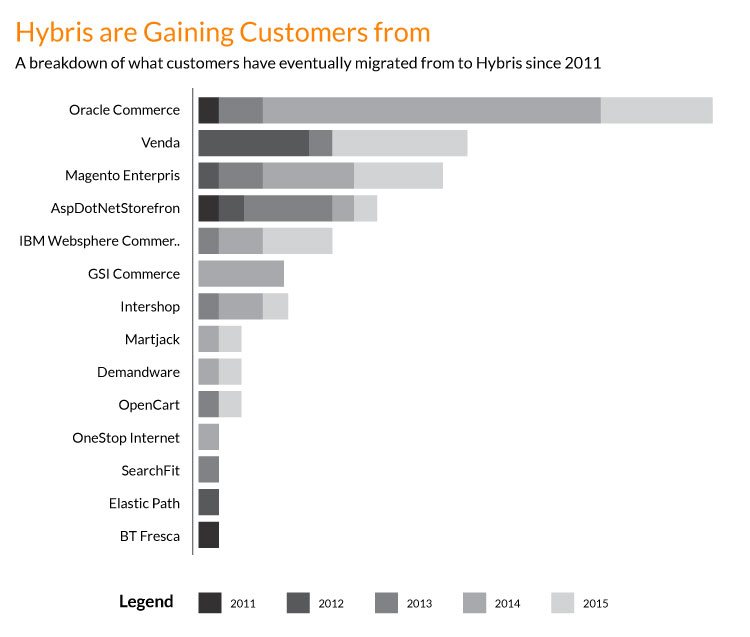 Hybris are Gaining Customers from

A breakdown of what customers have eventually migrated from to Hybris since 2011

Oracle Commerce
Venda
Magento Enterpris
AspDotNetStorefron
IBM Websphere Commer..
GSI Commerce
Intershop
Martjack
Demandware
OpenCart
OneStop Internet
SearchFit
Elastic Path
BT Fresca

Legend 2011 2012 2013 2014 2015