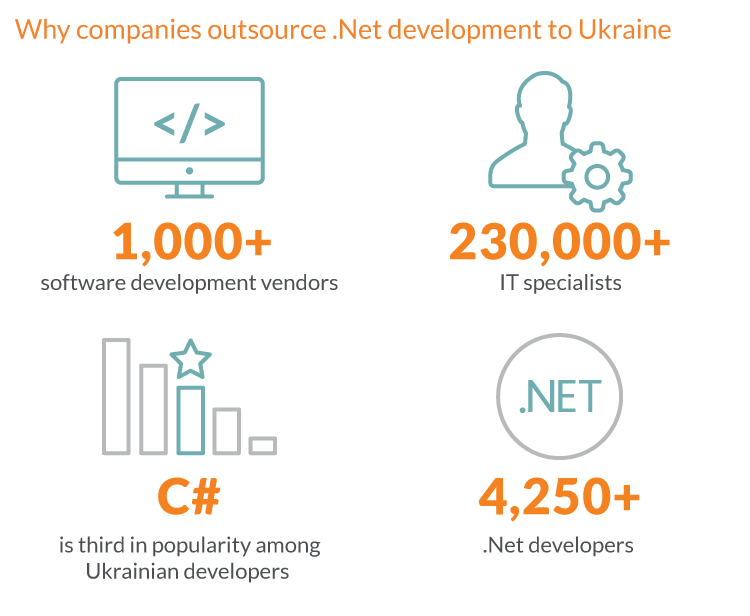 Why companies outsource .Net development to Ukraine

</>

1,000+
software development vendors

230,000+
IT specialists

C#
is third in popularity among Ukrainian developers

.NET

4,250+
.Net developers